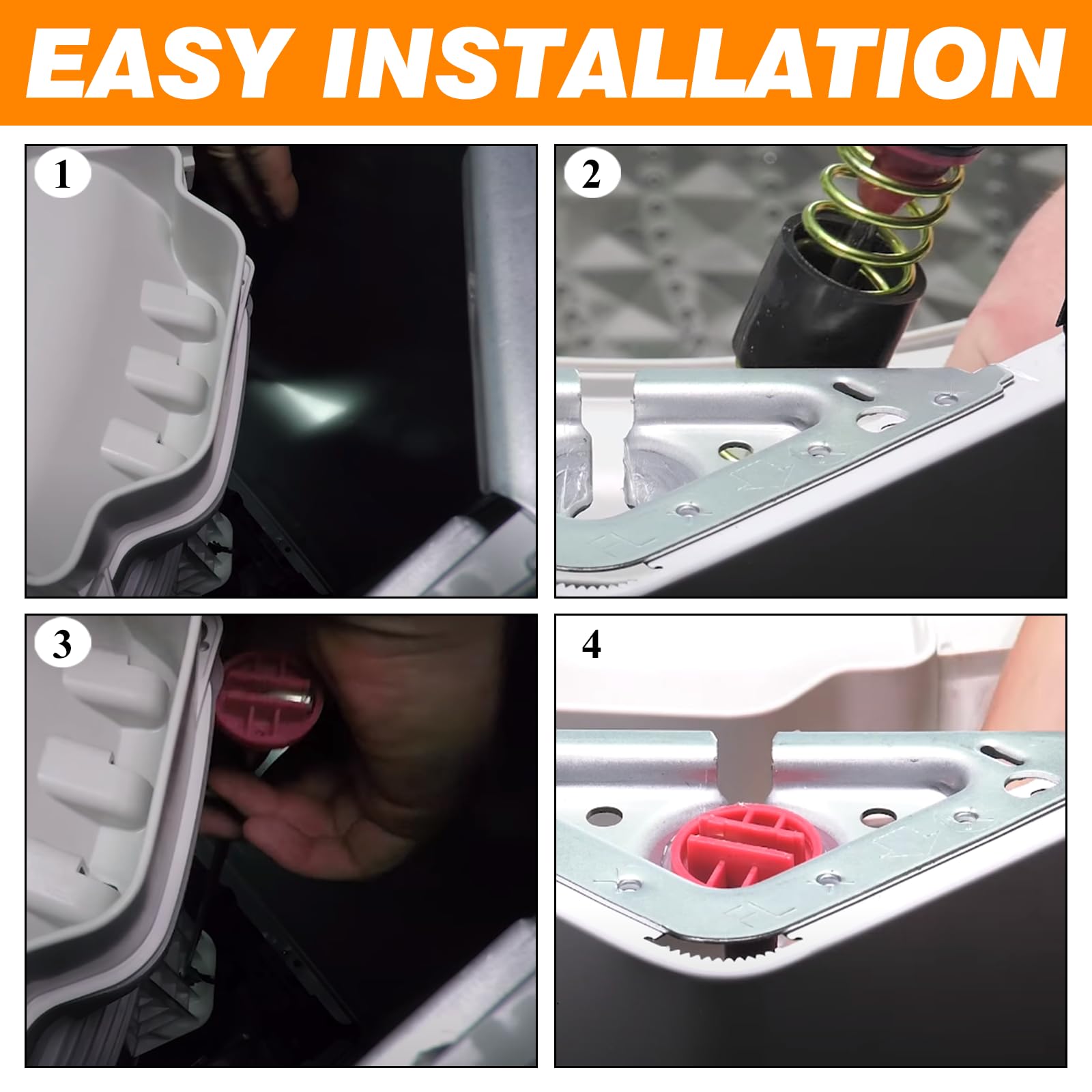 EASY INSTALLATION

1

2

3

4