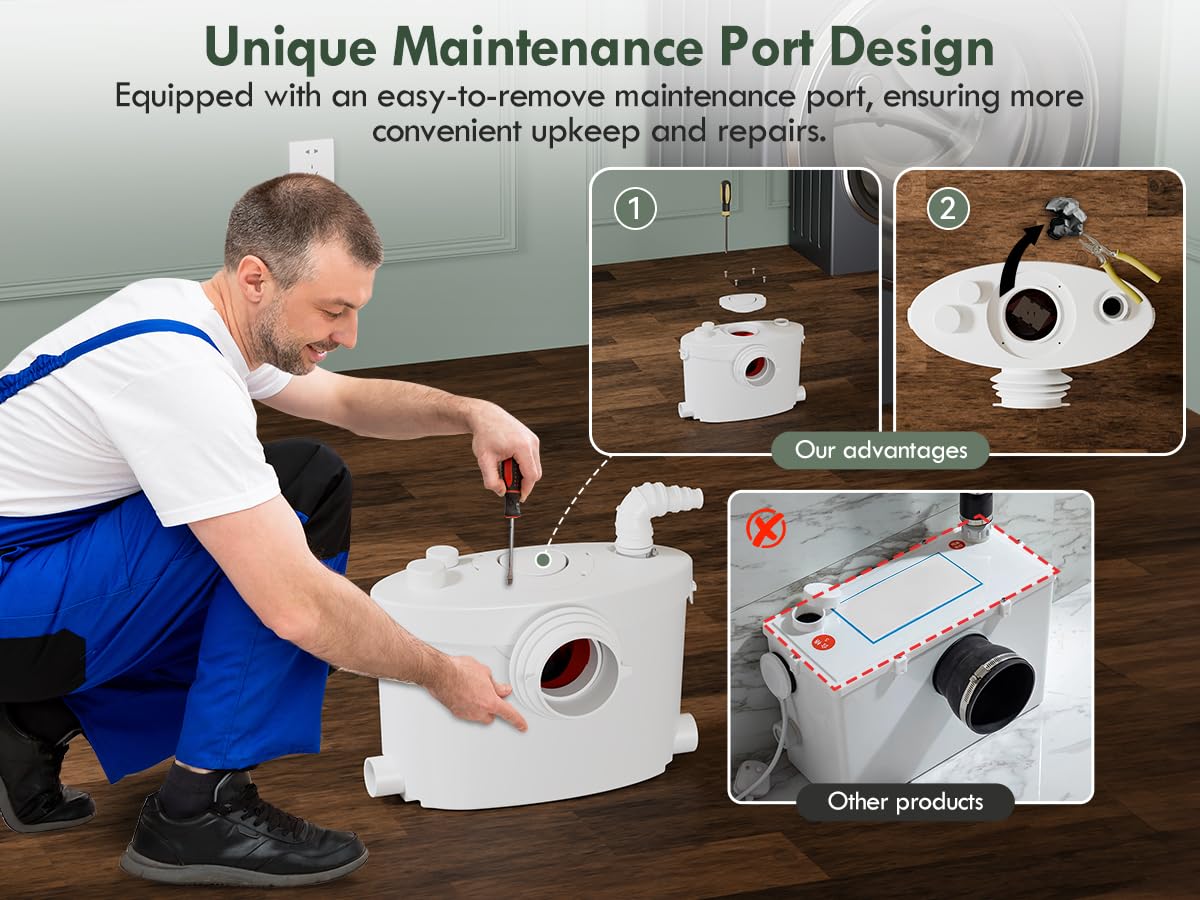 Unique Maintenance Port Design

Equipped with an easy-to-remove maintenance port, ensuring more convenient upkeep and repairs.

1

2

Our advantages

Other products