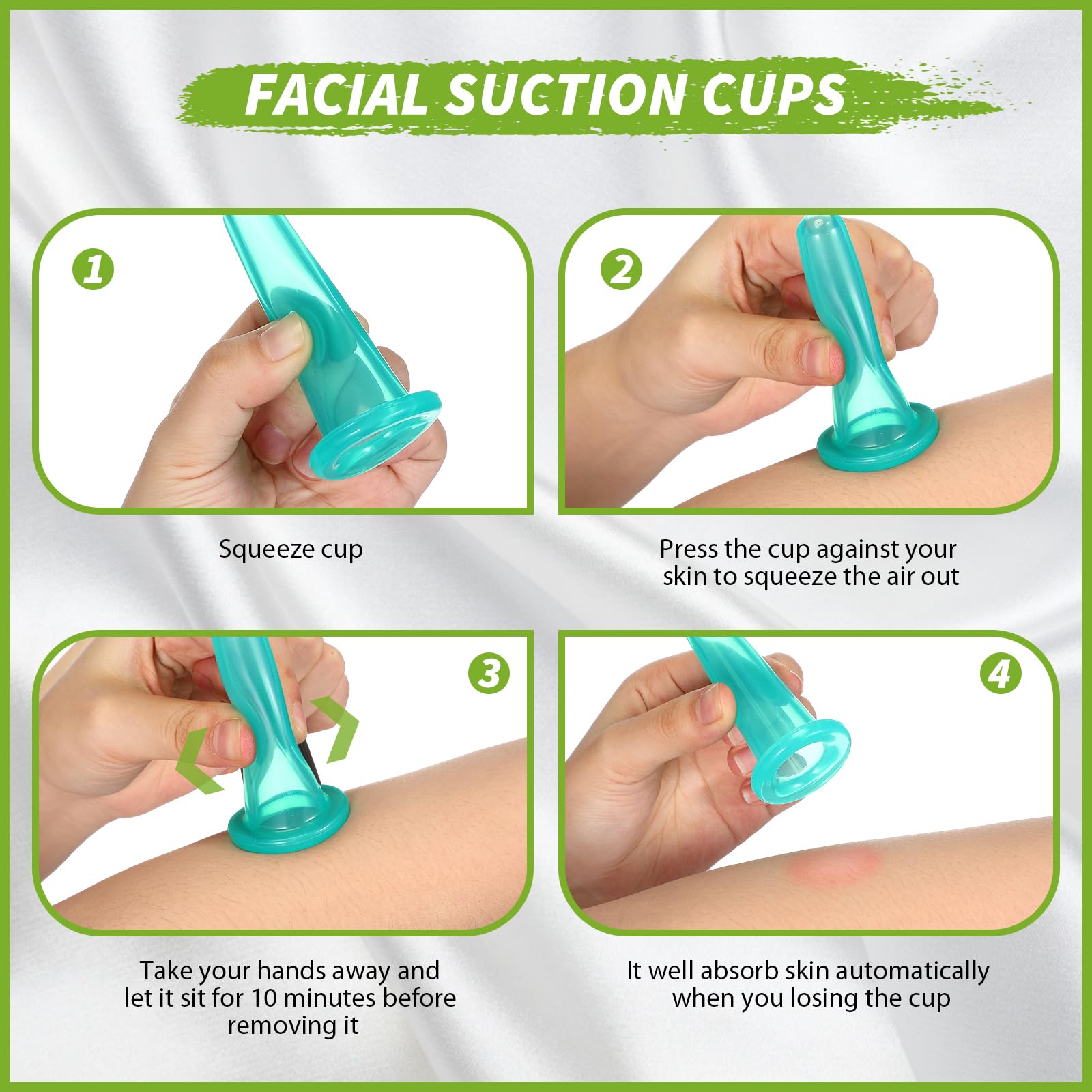 FACIAL SUCTION CUPS

1

Squeeze cup

2

Press the cup against your skin to squeeze the air out

3

Take your hands away and let it sit for 10 minutes before removing it

4

It well absorb skin automatically when you losing the cup