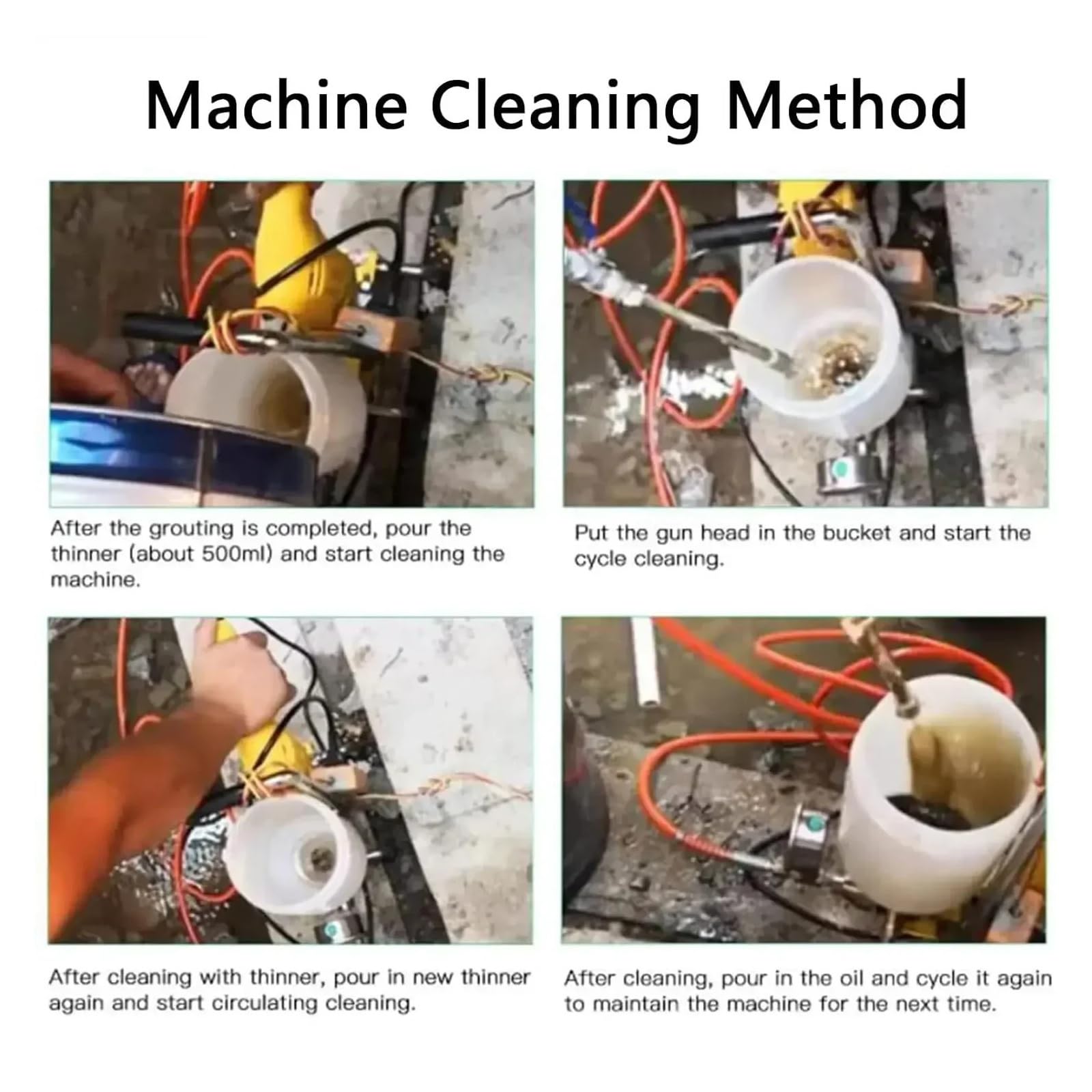 Machine Cleaning Method

After the grouting is completed, pour the thinner (about 500ml) and start cleaning the machine.

Put the gun head in the bucket and start the cycle cleaning.

After cleaning with thinner, pour in new thinner again and start circulating cleaning.

After cleaning, pour in the oil and cycle it again to maintain the machine for the next time.