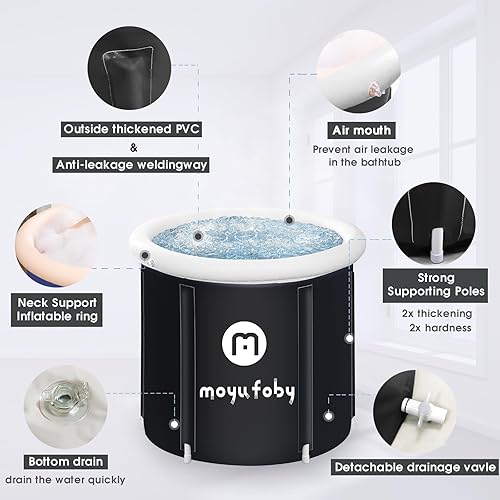 Outside thickened PVC
&
Anti-leakage weldingway

Air mouth
Prevent air leakage in the bathtub

Neck Support Inflatable ring

Strong Supporting Poles
2x thickening
2x hardness

moyufoby

Bottom drain
drain the water quickly

Detachable drainage vavle