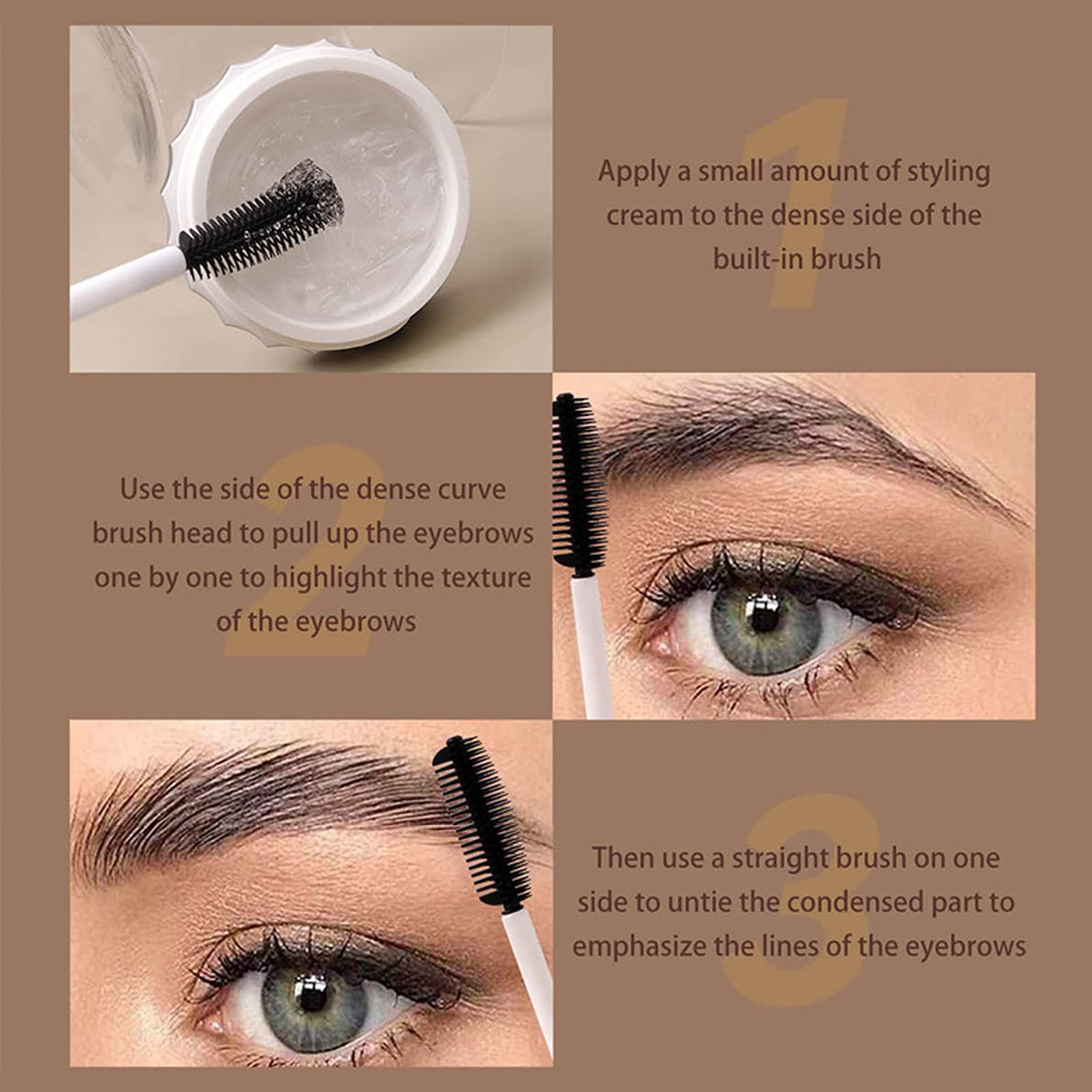 1

Apply a small amount of styling cream to the dense side of the built-in brush

2

Use the side of the dense curve brush head to pull up the eyebrows one by one to highlight the texture of the eyebrows

3

Then use a straight brush on one side to untie the condensed part to emphasize the lines of the eyebrows