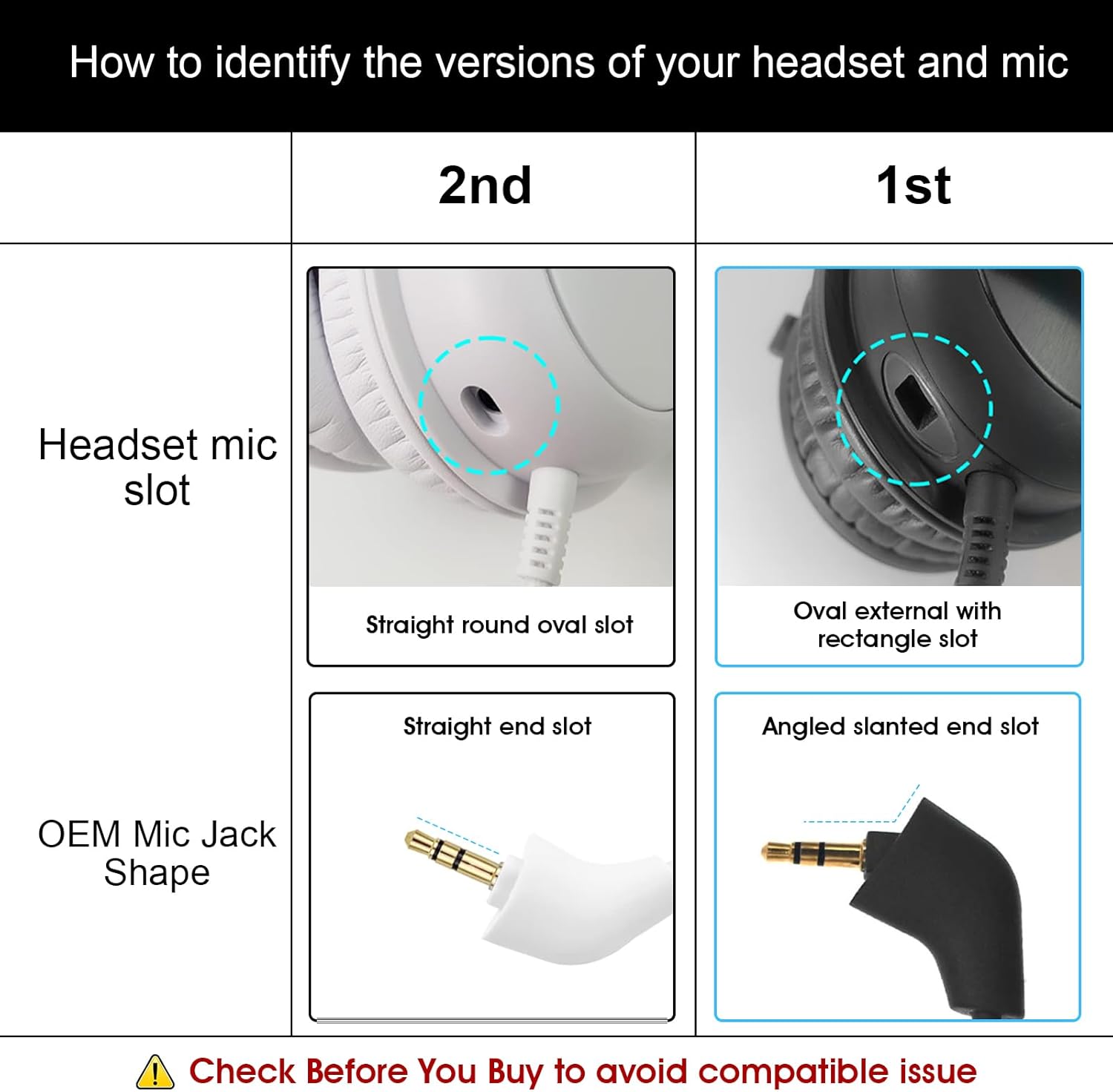 How to identify the versions of your headset and mic

| | 2nd | 1st |
|---|---|---|
| Headset mic slot | Straight round oval slot | Oval external with rectangle slot |
| OEM Mic Jack Shape | Straight end slot | Angled slanted end slot |

Check Before You Buy to avoid compatible issue