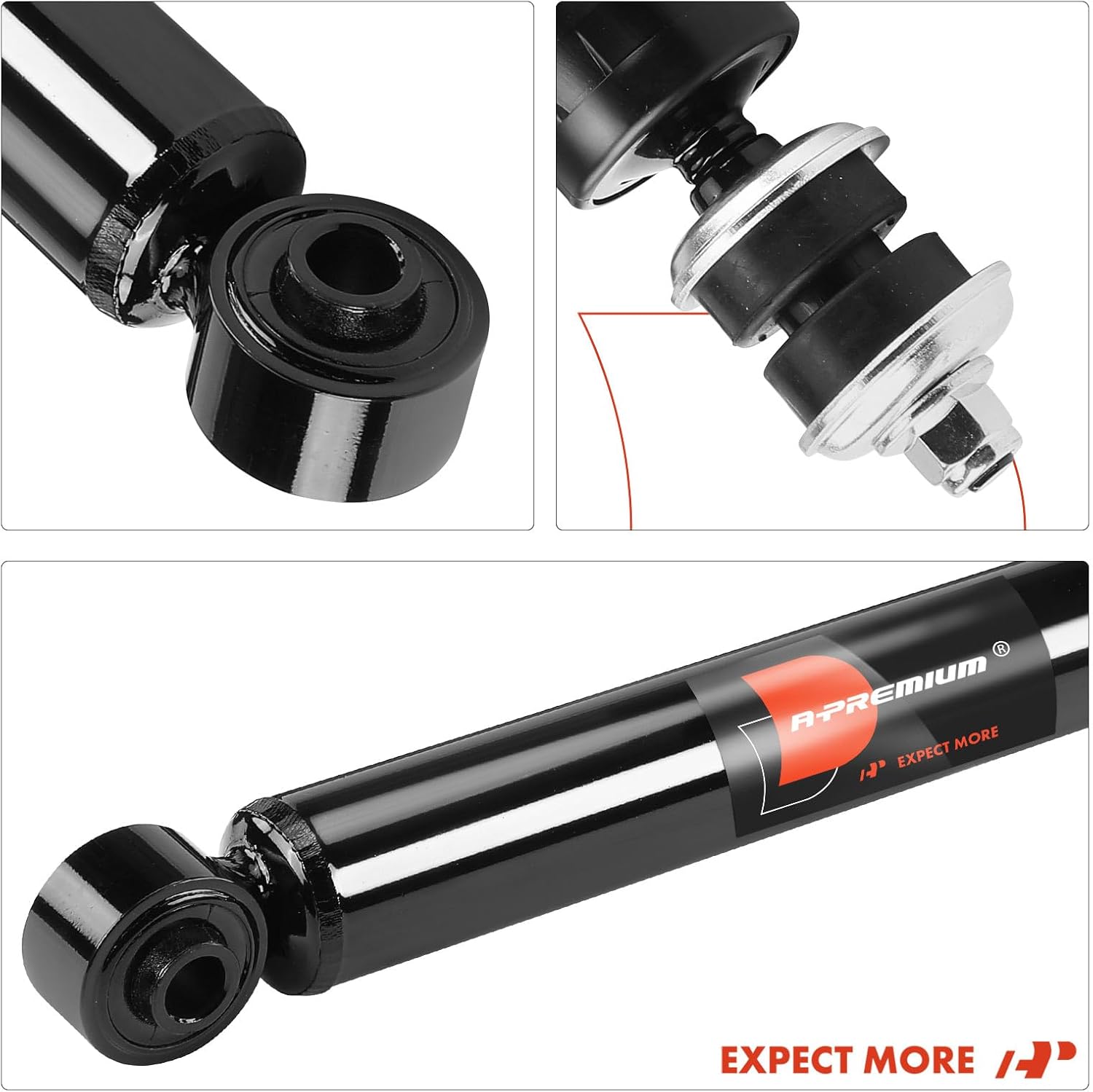 A-PREMIUM®
AP EXPECT MORE

EXPECT MORE AP