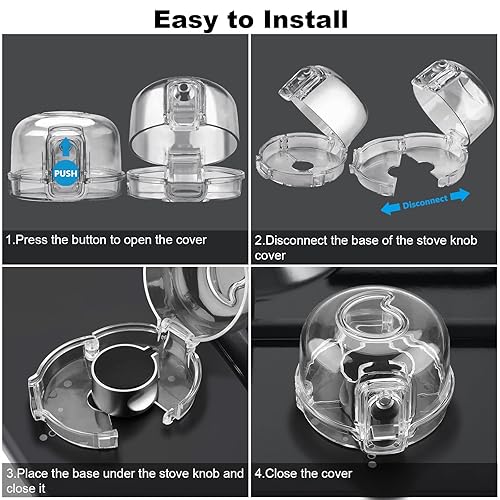 Easy to Install

PUSH

1.Press the button to open the cover

Disconnect

2.Disconnect the base of the stove knob cover

3.Place the base under the stove knob and close it

4.Close the cover