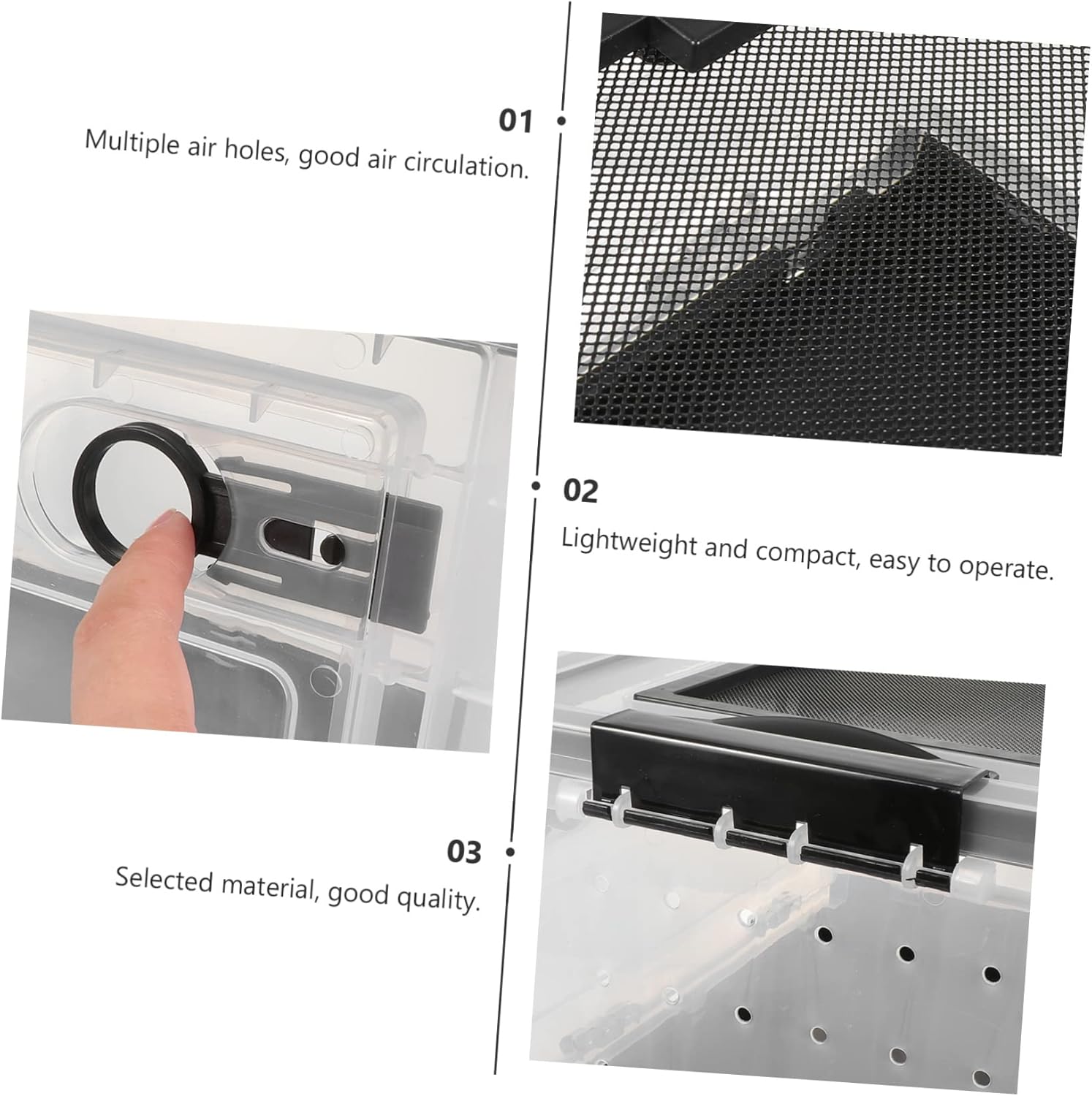 01
Multiple air holes, good air circulation.

02
Lightweight and compact, easy to operate.

03
Selected material, good quality.