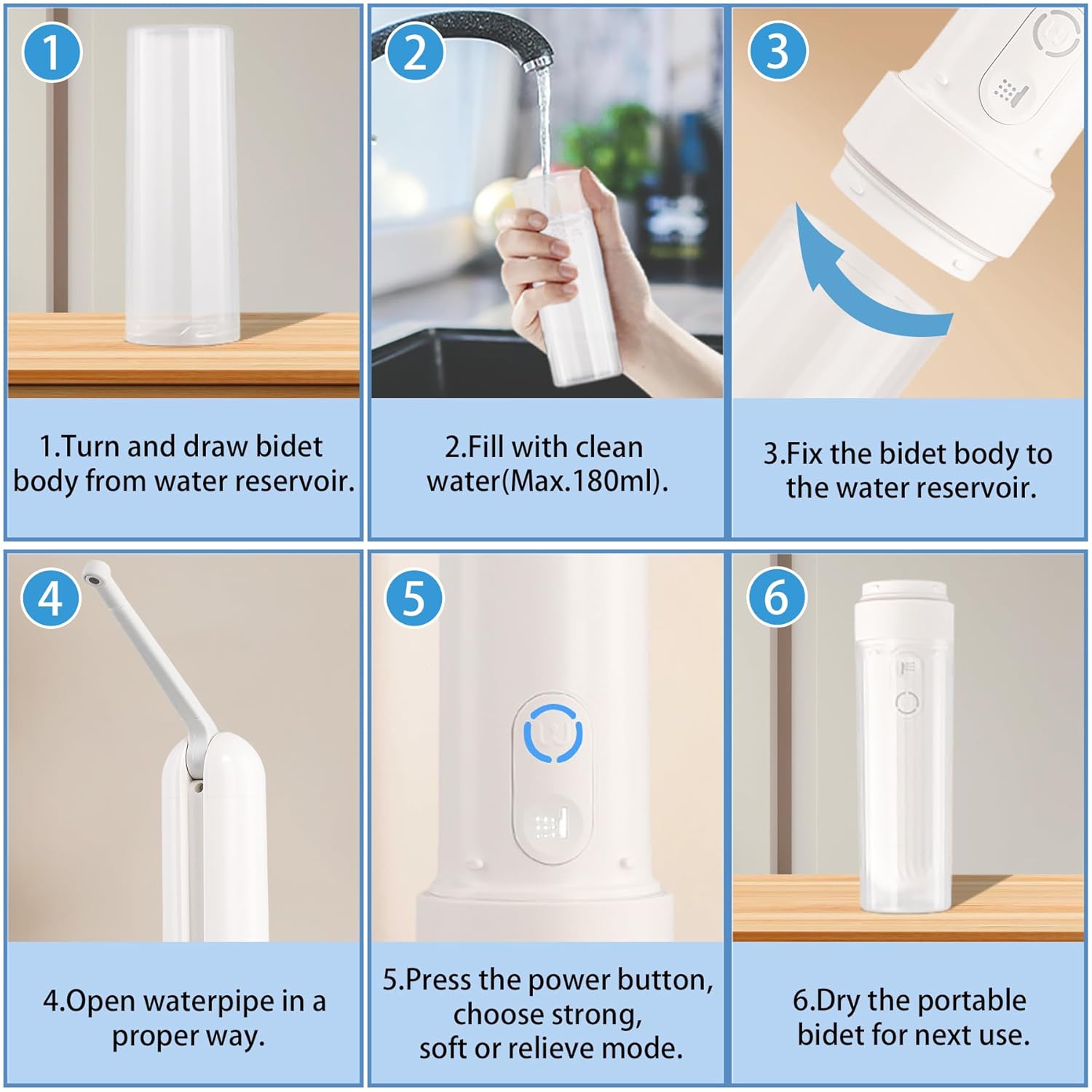 1

1.Turn and draw bidet body from water reservoir.

2

2.Fill with clean water(Max.180ml).

3

3.Fix the bidet body to the water reservoir.

4

4.Open waterpipe in a proper way.

5

5.Press the power button, choose strong, soft or relieve mode.

6

6.Dry the portable bidet for next use.