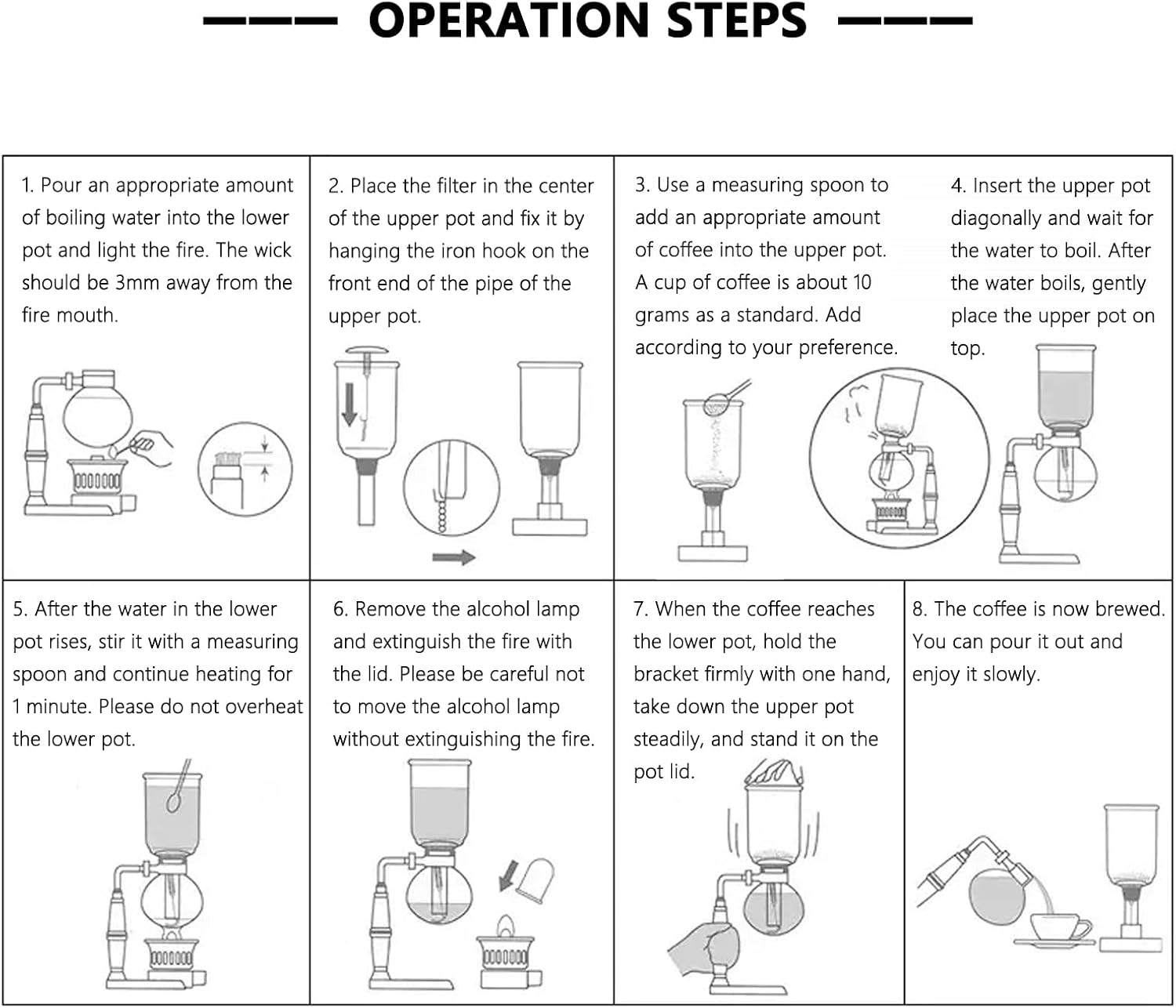 OPERATION STEPS

1. Pour an appropriate amount of boiling water into the lower pot and light the fire. The wick should be 3mm away from the fire mouth.

2. Place the filter in the center of the upper pot and fix it by hanging the iron hook on the front end of the pipe of the upper pot.

3. Use a measuring spoon to add an appropriate amount of coffee into the upper pot. A cup of coffee is about 10 grams as a standard. Add according to your preference.

4. Insert the upper pot diagonally and wait for the water to boil. After the water boils, gently place the upper pot on top.

5. After the water in the lower pot rises, stir it with a measuring spoon and continue heating for 1 minute. Please do not overheat the lower pot.

6. Remove the alcohol lamp and extinguish the fire with the lid. Please be careful not to move the alcohol lamp without extinguishing the fire.

7. When the coffee reaches the lower pot, hold the bracket firmly with one hand, take down the upper pot steadily, and stand it on the pot lid.

8. The coffee is now brewed. You can pour it out and enjoy it slowly.