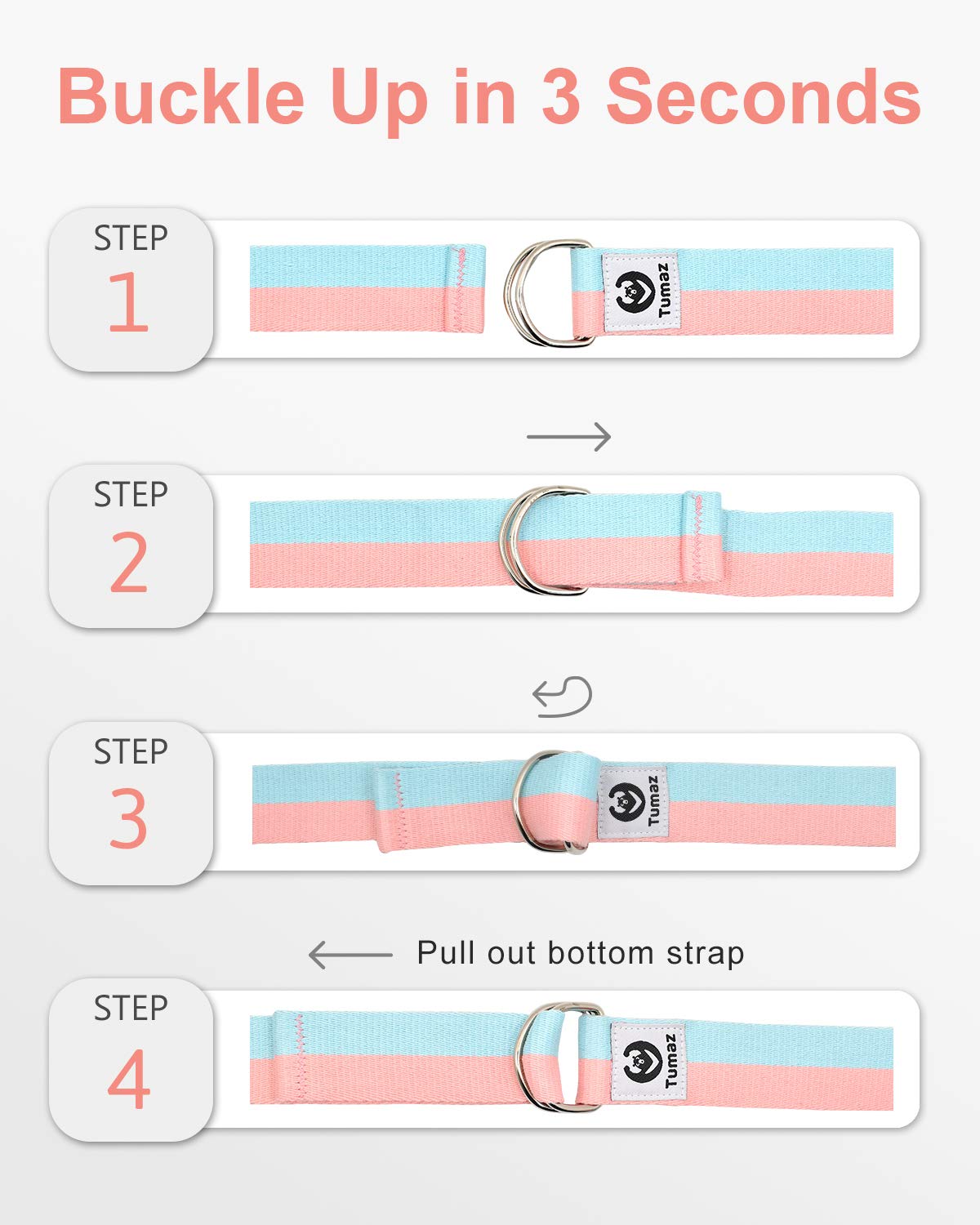 Buckle Up in 3 Seconds

STEP
1

Tumaz

STEP
2

STEP
3

Tumaz

Pull out bottom strap

STEP
4

Tumaz