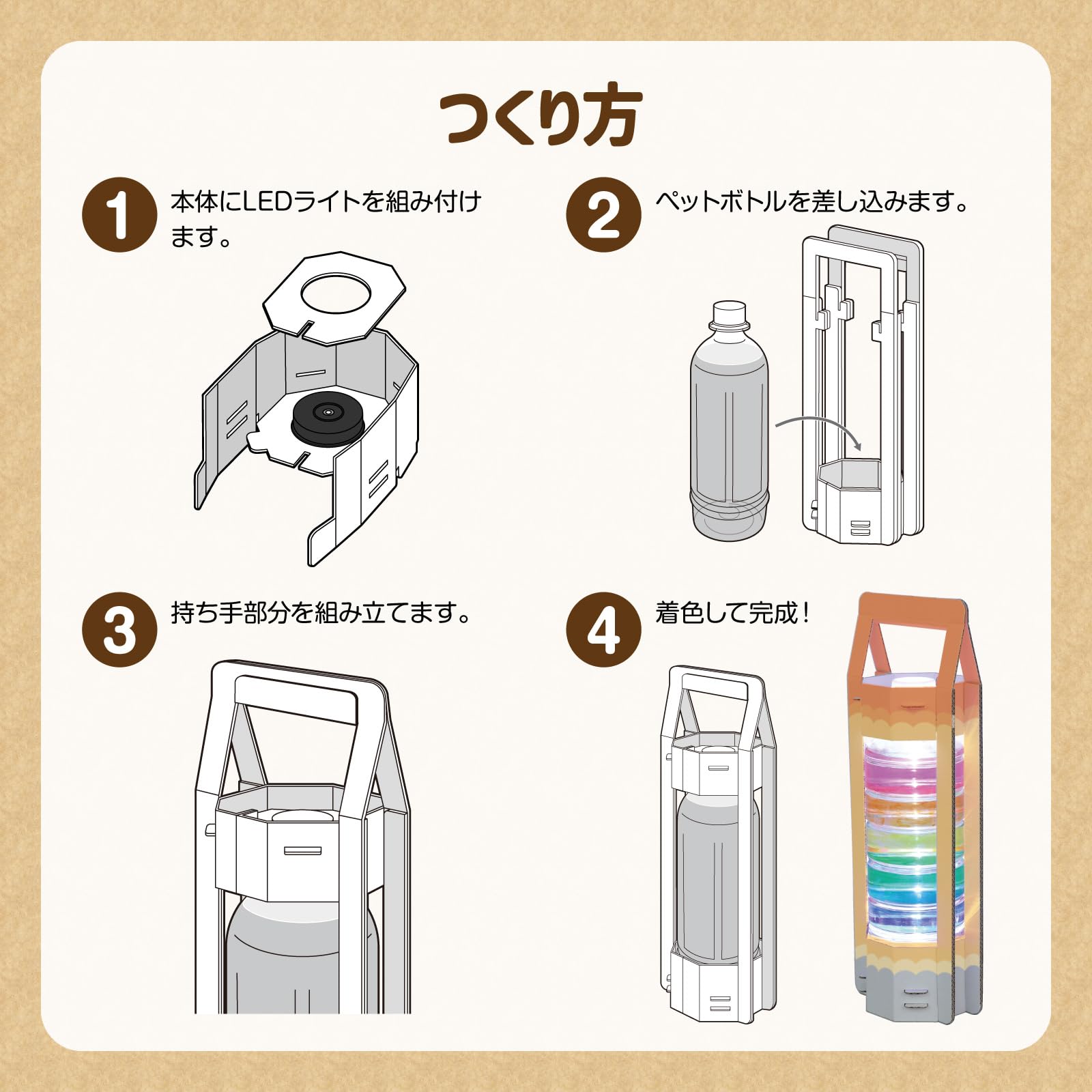 つくり方

1 本体にLEDライトを組み付けます。

2 ペットボトルを差し込みます。

3 持ち手部分を組み立てます。

4 着色して完成！