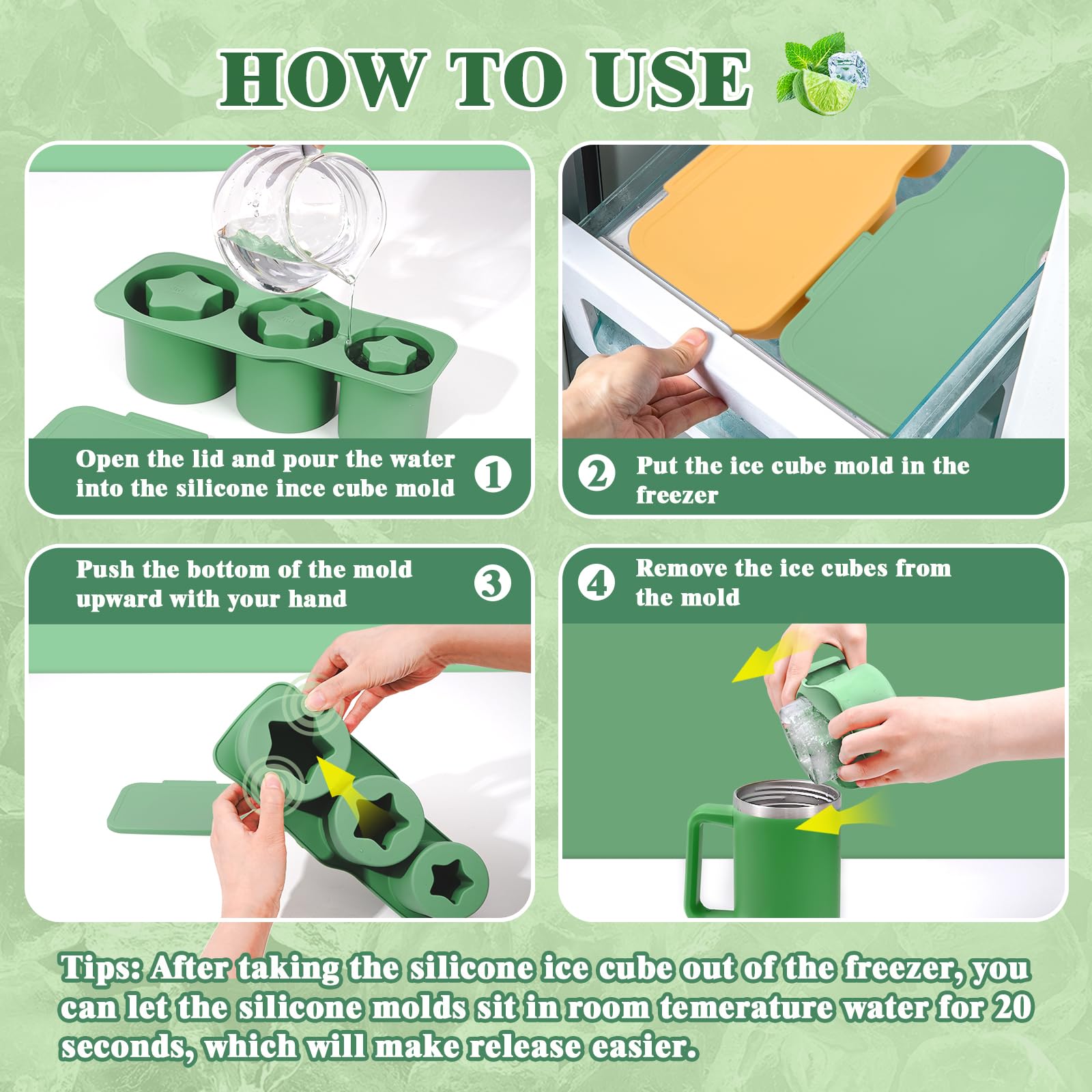 HOW TO USE

Open the lid and pour the water into the silicone ince cube mold ①

② Put the ice cube mold in the freezer

Push the bottom of the mold upward with your hand ③

④ Remove the ice cubes from the mold

Tips: After taking the silicone ice cube out of the freezer, you can let the silicone molds sit in room temerature water for 20 seconds, which will make release easier.