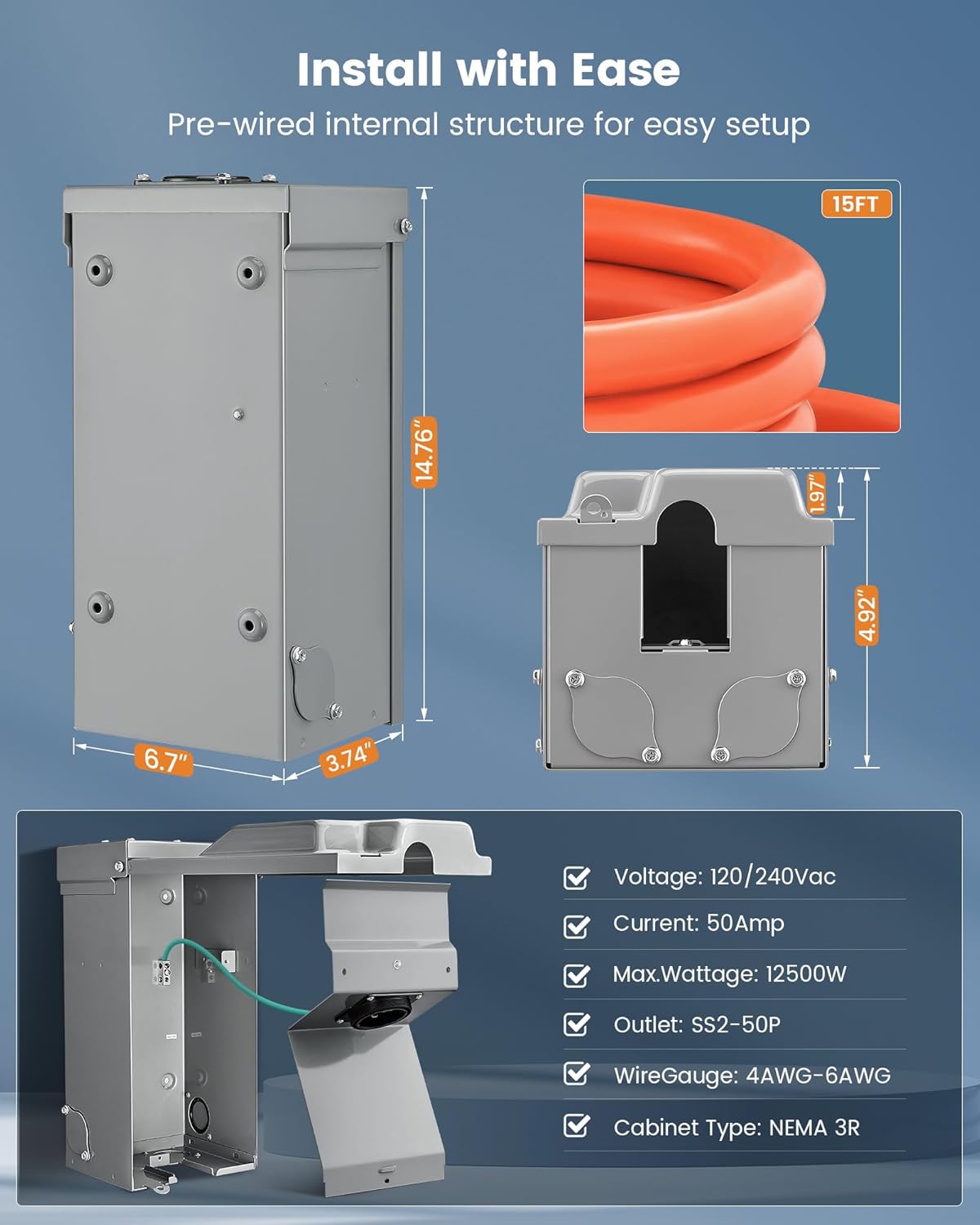 Install with Ease

Pre-wired internal structure for easy setup

15FT

14.76"

6.7"

3.74"

1.97"

4.92"

Voltage: 120/240Vac

Current: 50Amp

Max.Wattage: 12500W

Outlet: SS2-50P

WireGauge: 4AWG-6AWG

Cabinet Type: NEMA 3R