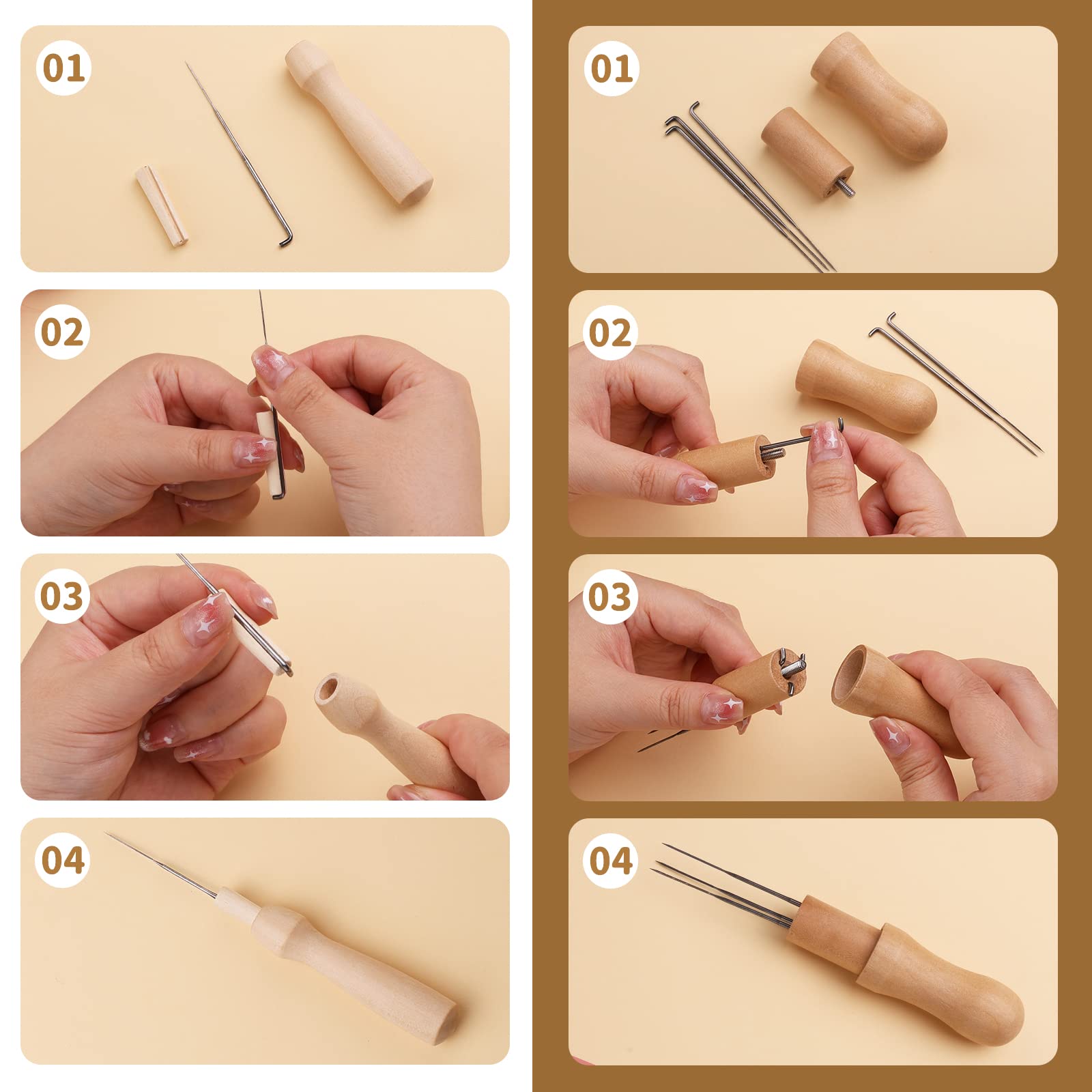 01

02

03

04

01

02

03

04