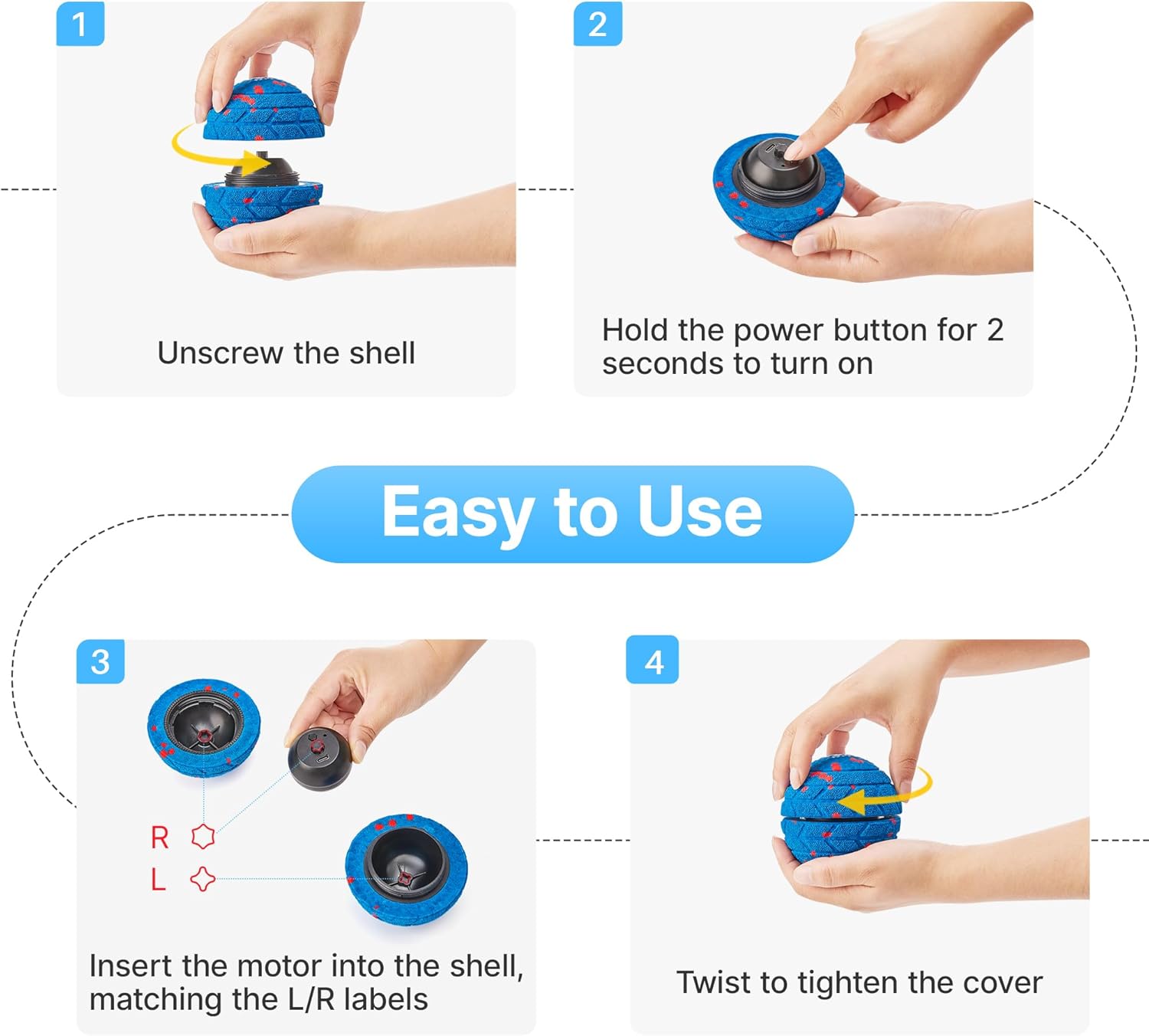 1

Unscrew the shell

2

Hold the power button for 2 seconds to turn on

Easy to Use

3

R

L

Insert the motor into the shell, matching the L/R labels

4

Twist to tighten the cover