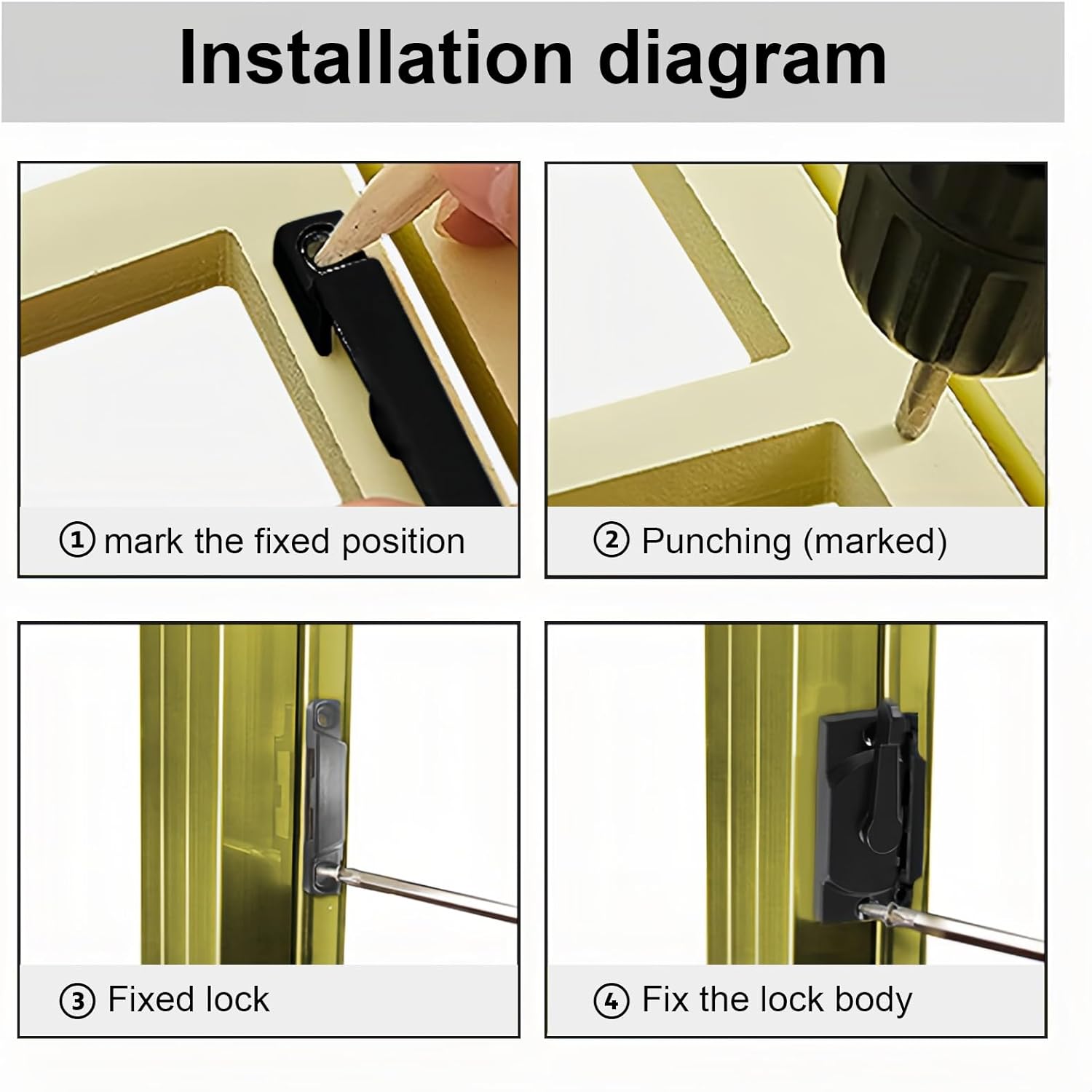 Installation diagram

① mark the fixed position

② Punching (marked)

③ Fixed lock

④ Fix the lock body