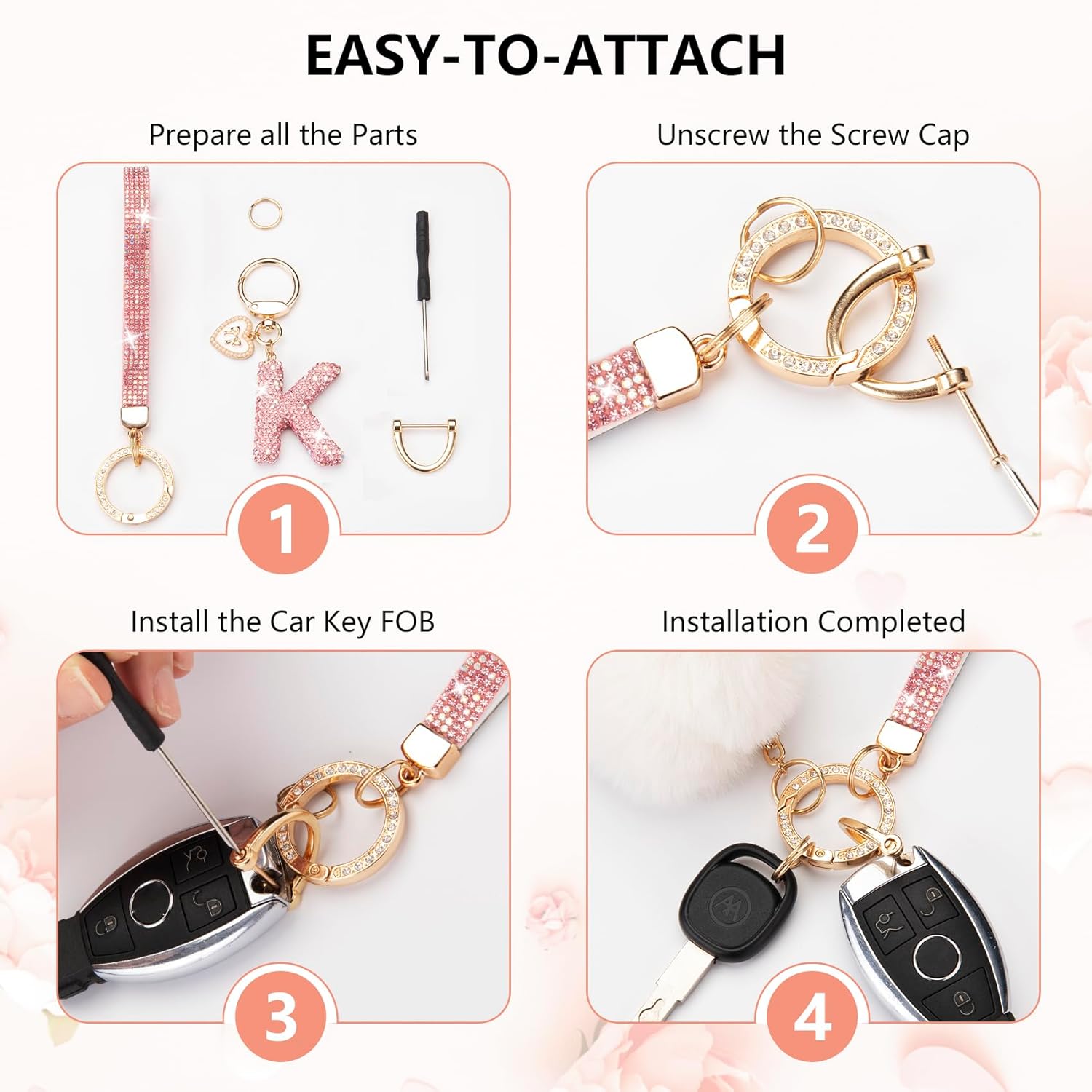 EASY-TO-ATTACH

Prepare all the Parts

K

1

Unscrew the Screw Cap

2

Install the Car Key FOB

3

Installation Completed

4