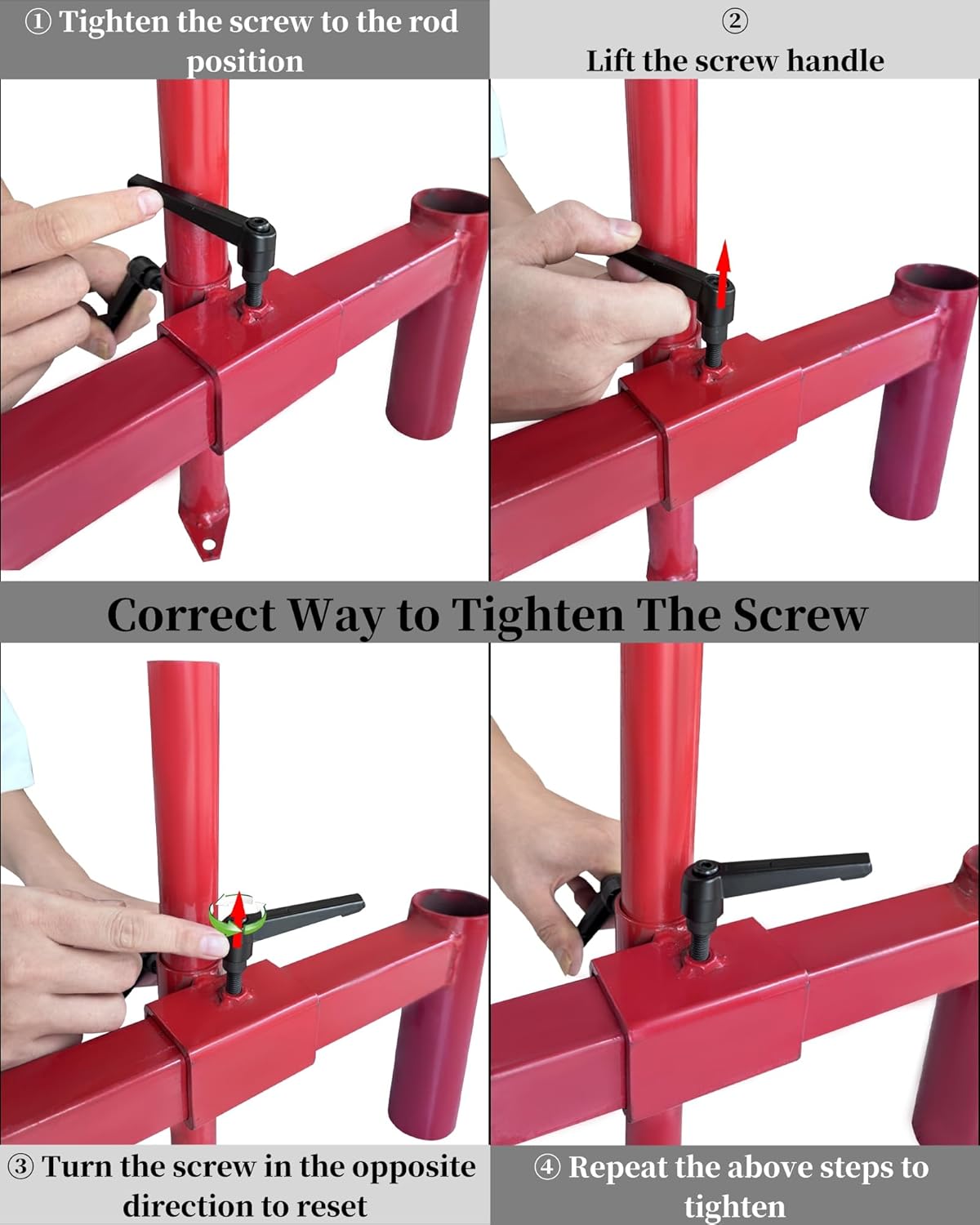 ① Tighten the screw to the rod position

②
Lift the screw handle

Correct Way to Tighten The Screw

③ Turn the screw in the opposite direction to reset

④ Repeat the above steps to tighten