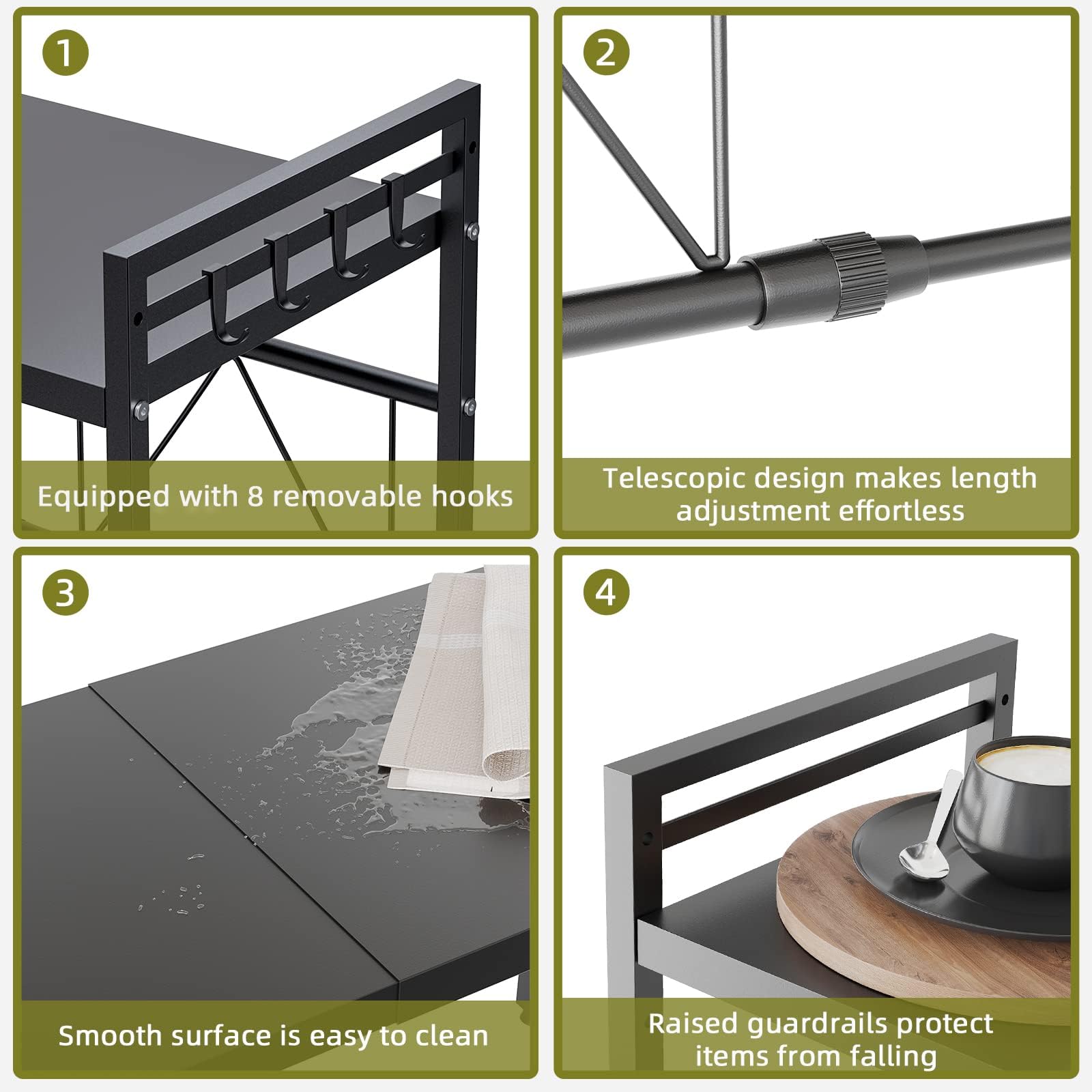 1

Equipped with 8 removable hooks

2

Telescopic design makes length adjustment effortless

3

Smooth surface is easy to clean

4

Raised guardrails protect items from falling