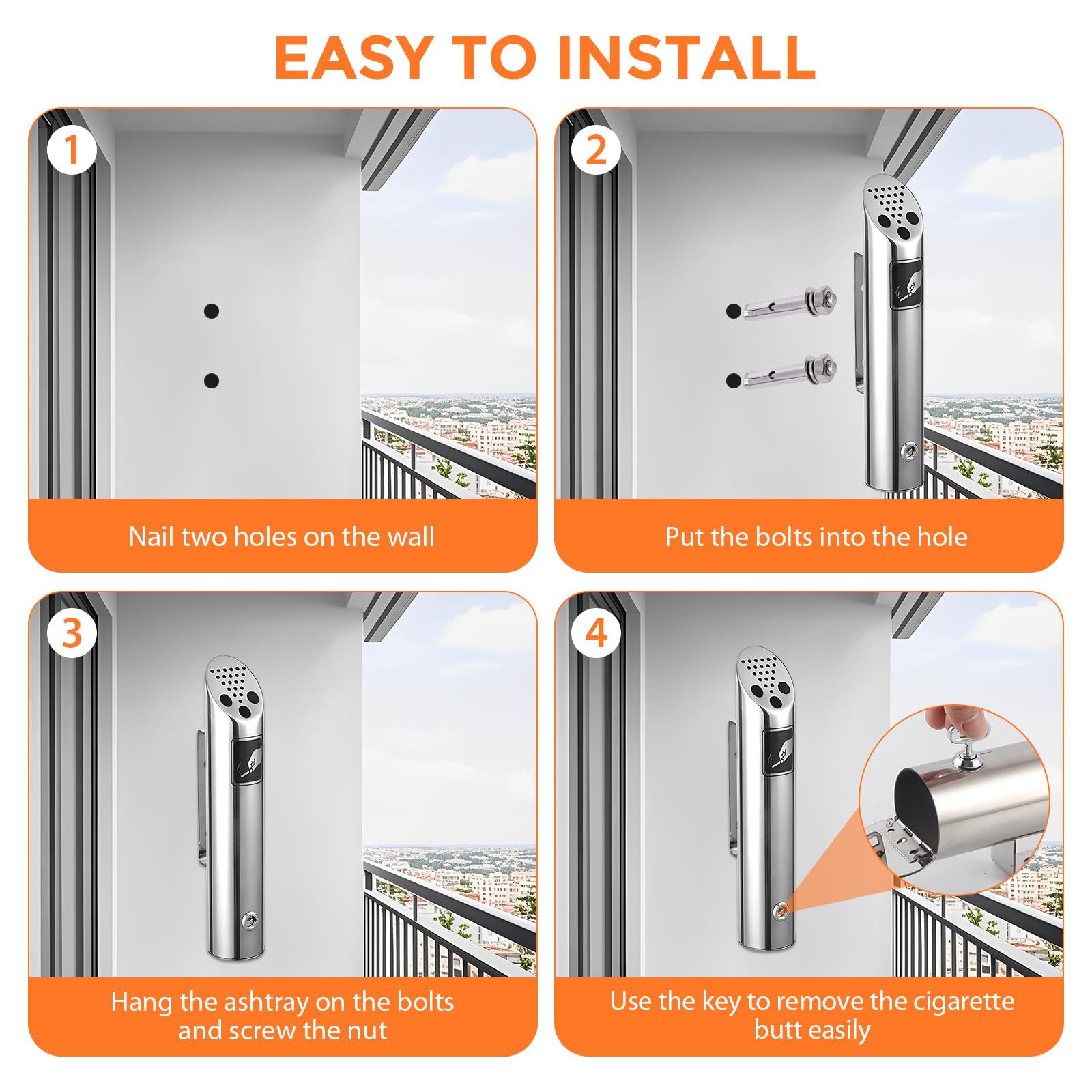 EASY TO INSTALL

1

Nail two holes on the wall

2

Put the bolts into the hole

3

Hang the ashtray on the bolts and screw the nut

4

Use the key to remove the cigarette butt easily