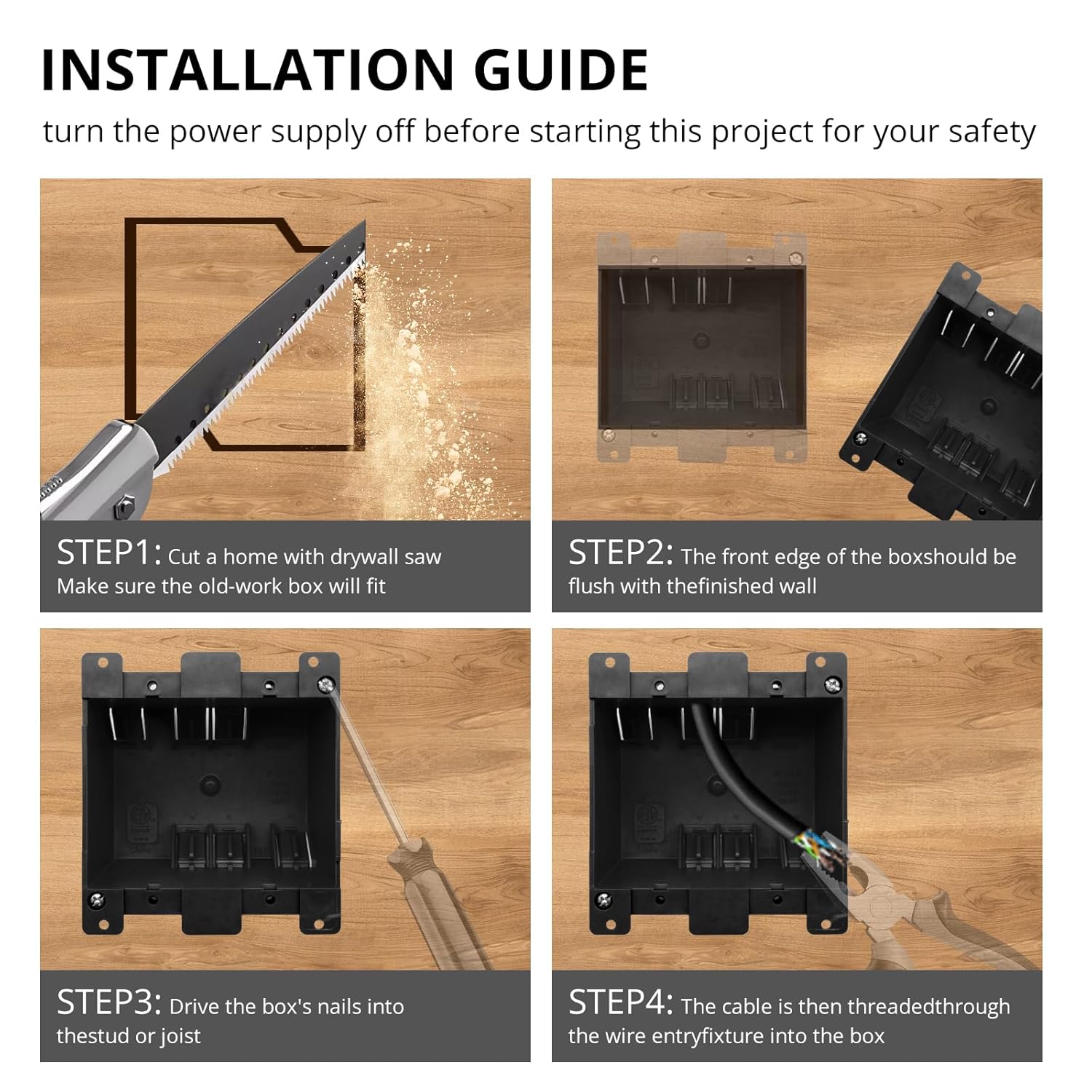 INSTALLATION GUIDE

turn the power supply off before starting this project for your safety

STEP1: Cut a home with drywall saw Make sure the old-work box will fit

STEP2: The front edge of the boxshould be flush with thefinished wall

STEP3: Drive the box's nails into thestud or joist

STEP4: The cable is then threadedthrough the wire entryfixture into the box