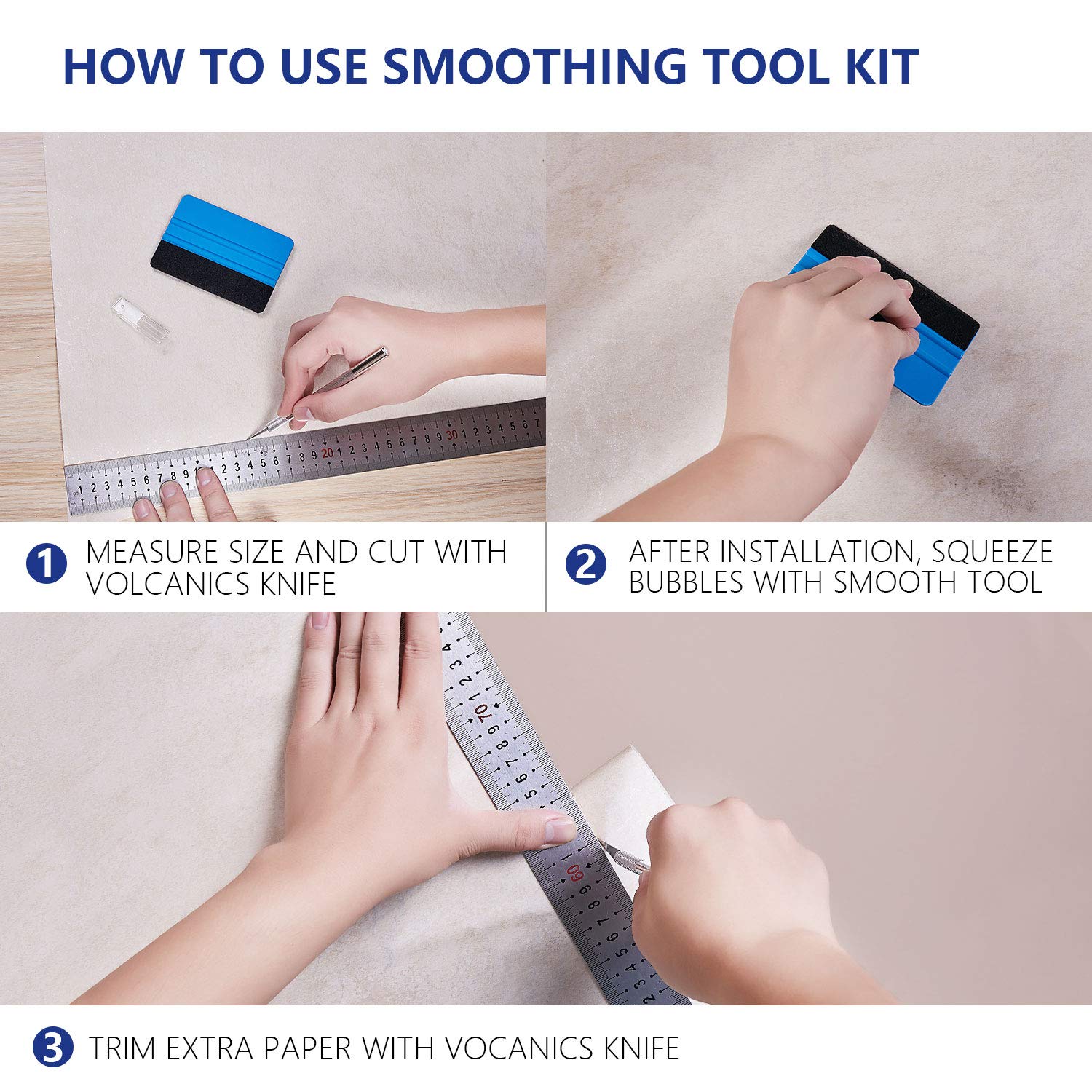 HOW TO USE SMOOTHING TOOL KIT

1 MEASURE SIZE AND CUT WITH VOLCANICS KNIFE

2 AFTER INSTALLATION, SQUEEZE BUBBLES WITH SMOOTH TOOL

3 TRIM EXTRA PAPER WITH VOCANICS KNIFE