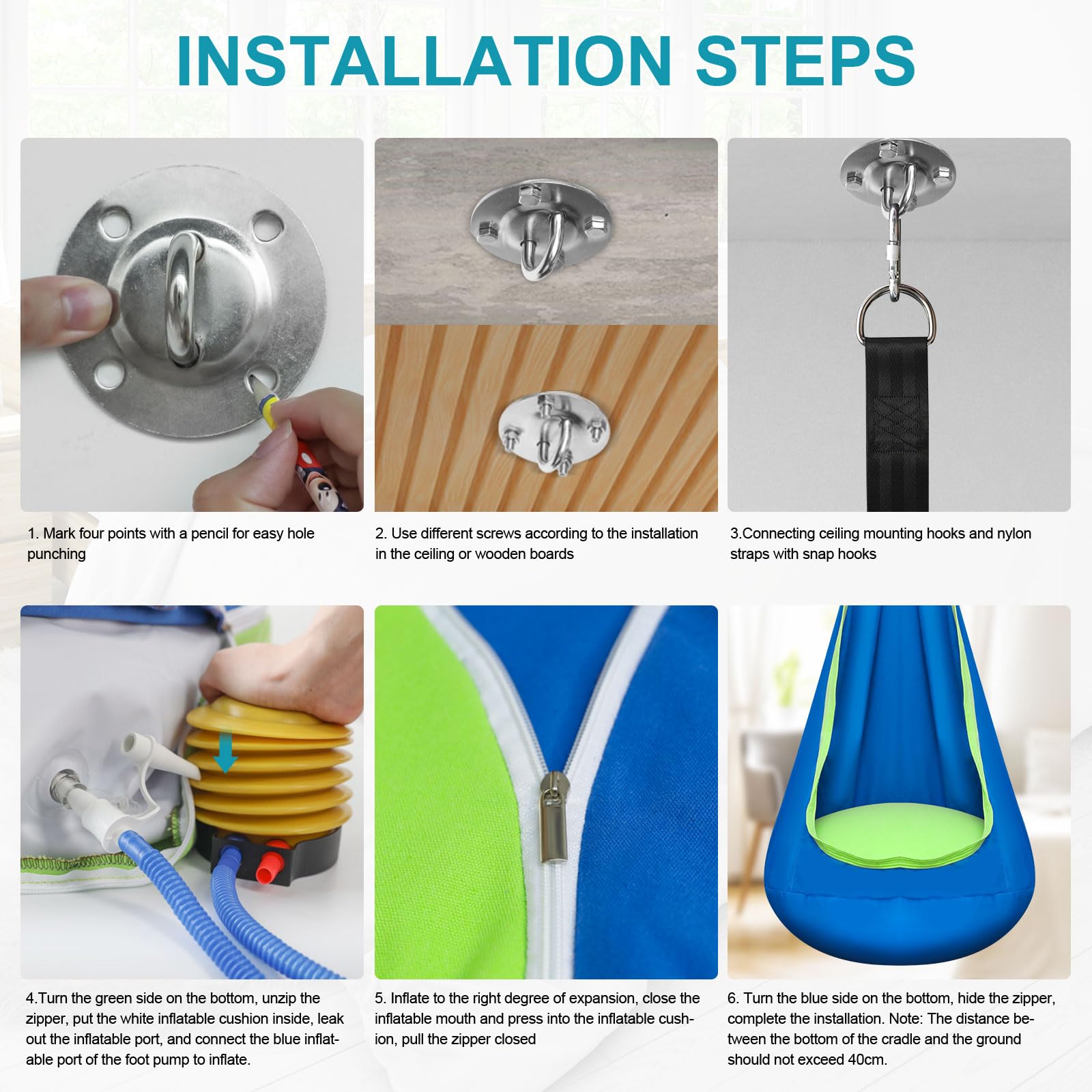 INSTALLATION STEPS

1. Mark four points with a pencil for easy hole punching

2. Use different screws according to the installation in the ceiling or wooden boards

3.Connecting ceiling mounting hooks and nylon straps with snap hooks

4.Turn the green side on the bottom, unzip the zipper, put the white inflatable cushion inside, leak out the inflatable port, and connect the blue inflatable port of the foot pump to inflate.

5. Inflate to the right degree of expansion, close the inflatable mouth and press into the inflatable cushion, pull the zipper closed

6. Turn the blue side on the bottom, hide the zipper, complete the installation. Note: The distance between the bottom of the cradle and the ground should not exceed 40cm.