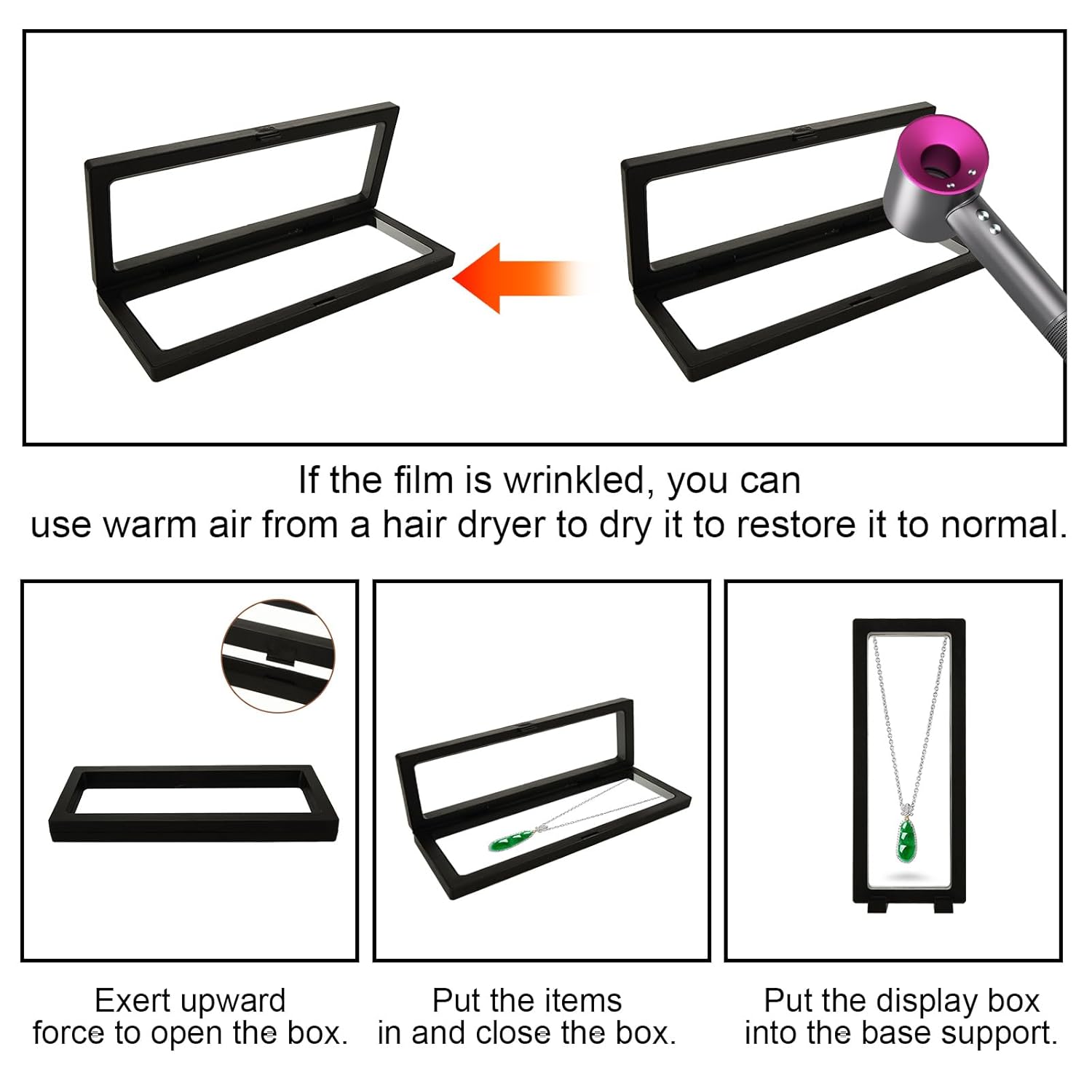 If the film is wrinkled, you can
use warm air from a hair dryer to dry it to restore it to normal.

Exert upward
force to open the box.

Put the items
in and close the box.

Put the display box
into the base support.