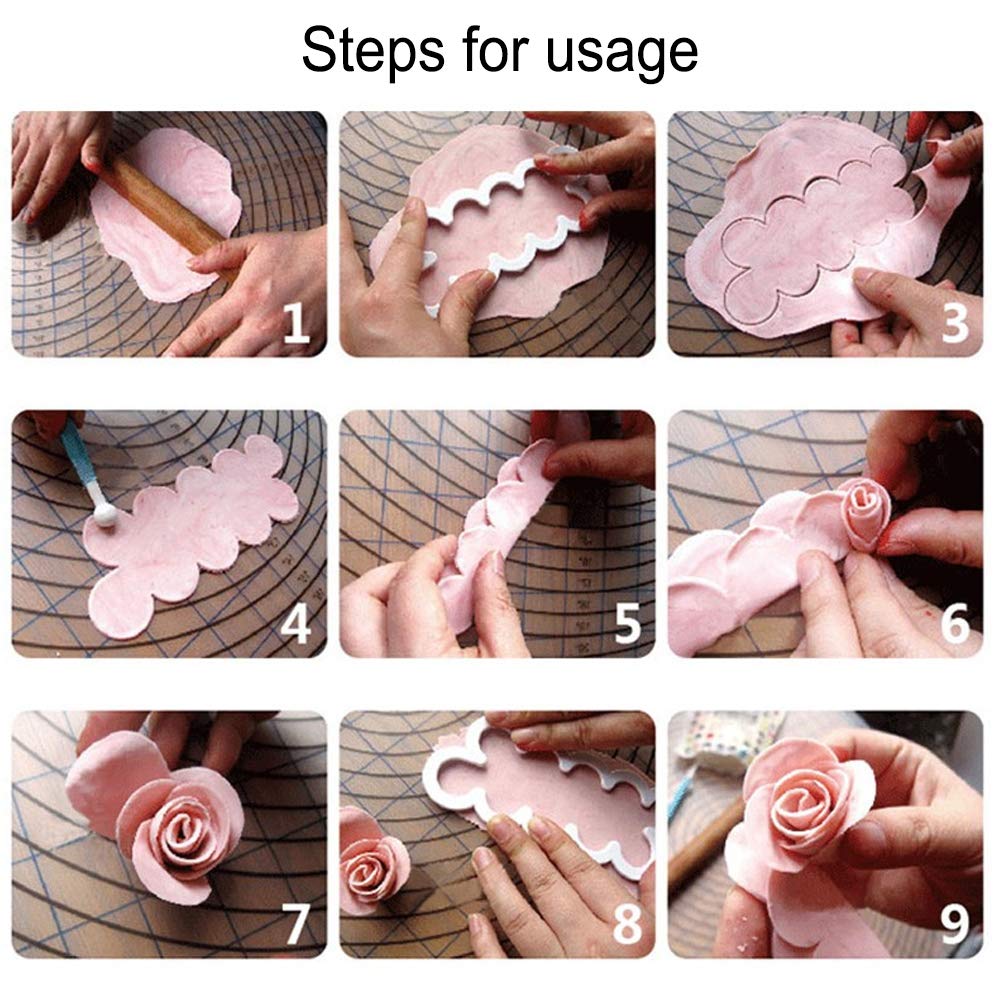 Steps for usage

1

2

3

4

5

6

7

8

9