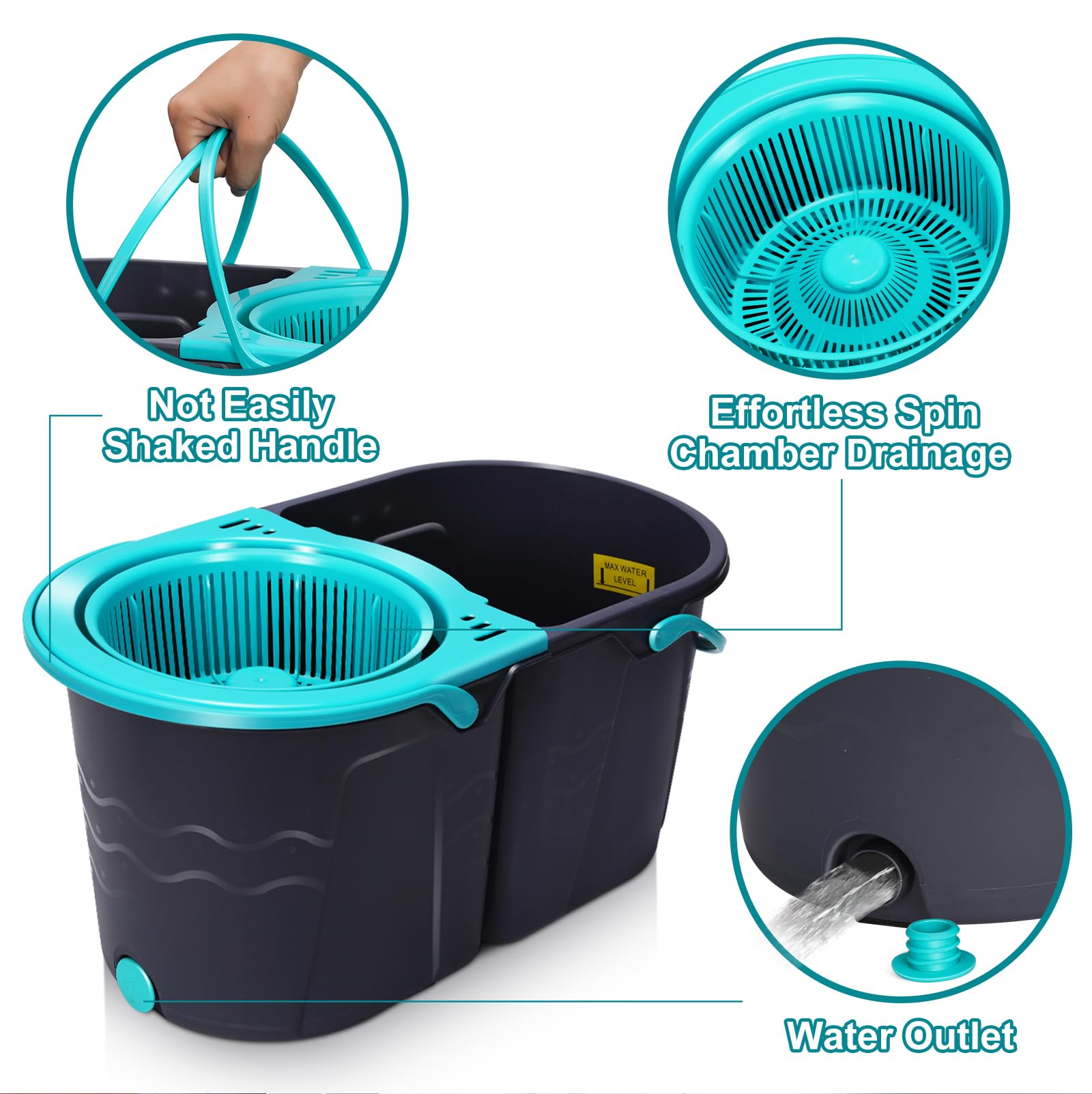 Not Easily
Shaked Handle

Effortless Spin
Chamber Drainage

MAX WATER
LEVEL

Water Outlet