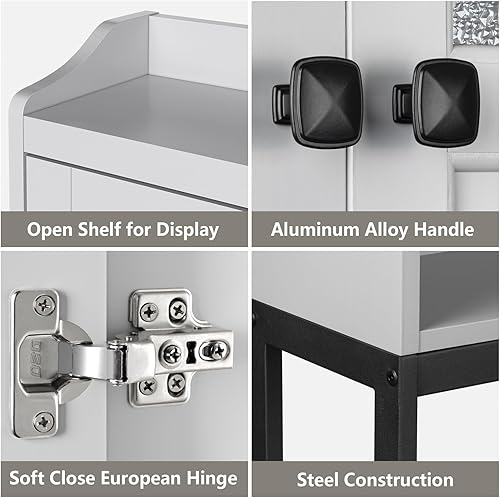 Open Shelf for Display

Aluminum Alloy Handle

DSG

Soft Close European Hinge

Steel Construction