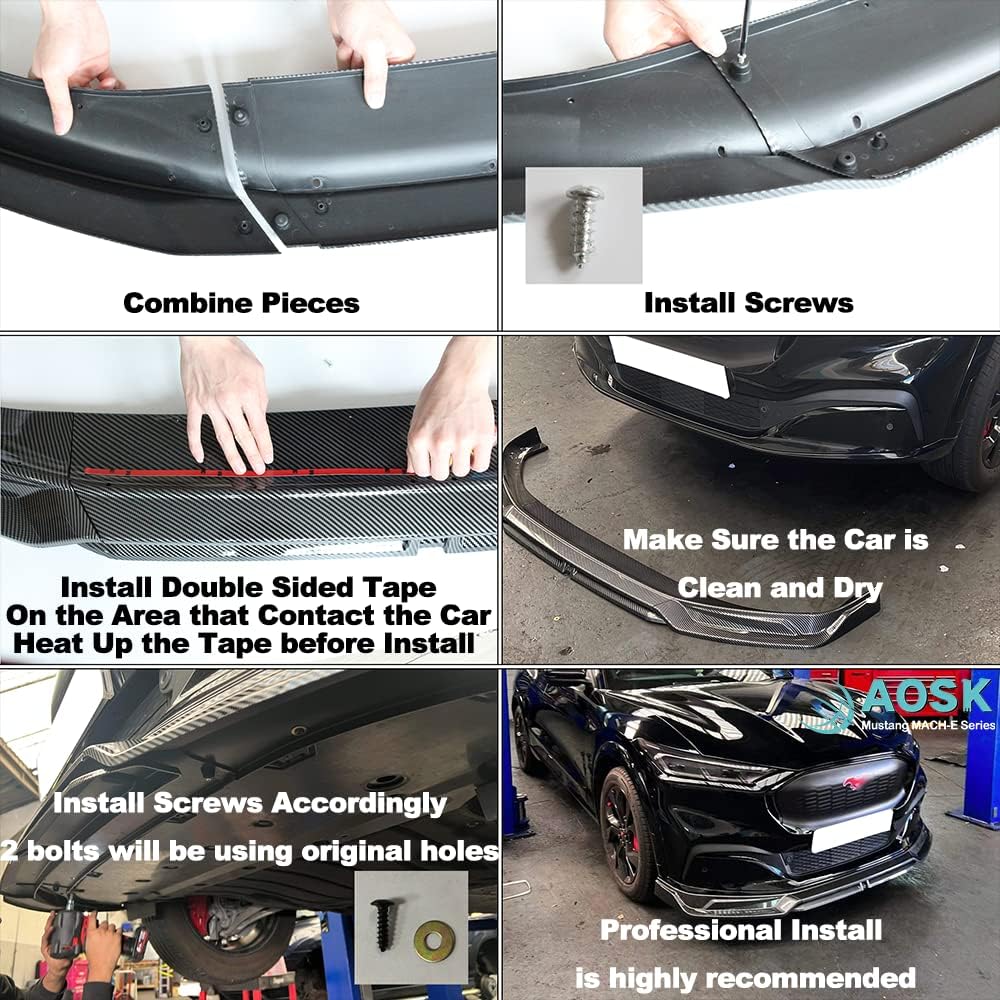 Combine Pieces

Install Screws

Install Double Sided Tape
On the Area that Contact the Car
Heat Up the Tape before Install

Make Sure the Car is
Clean and Dry

Install Screws Accordingly
2 bolts will be using original holes

AOSK
Mustang MACH-E Series

Professional Install
is highly recommended