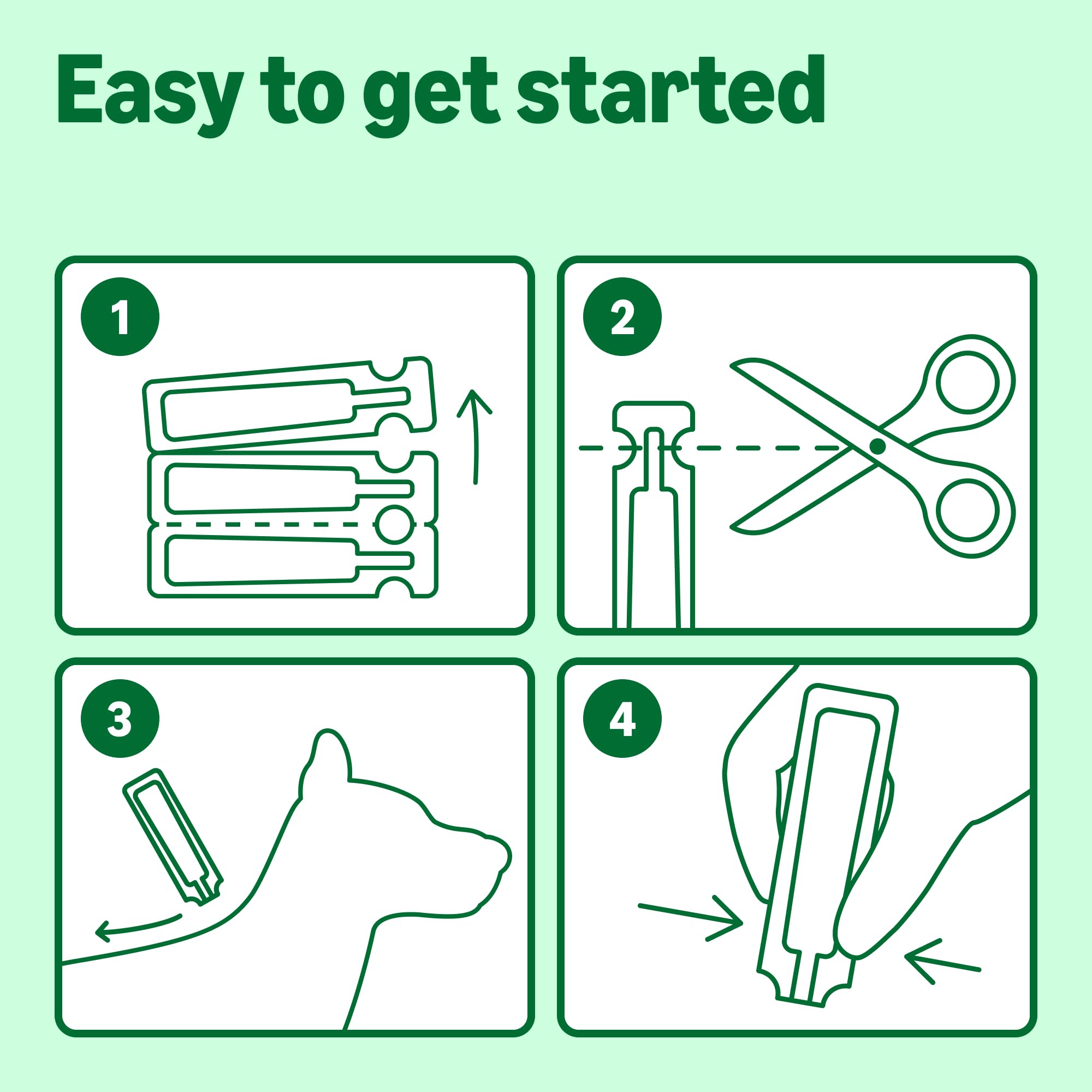 Easy to get started

1

2

3

4