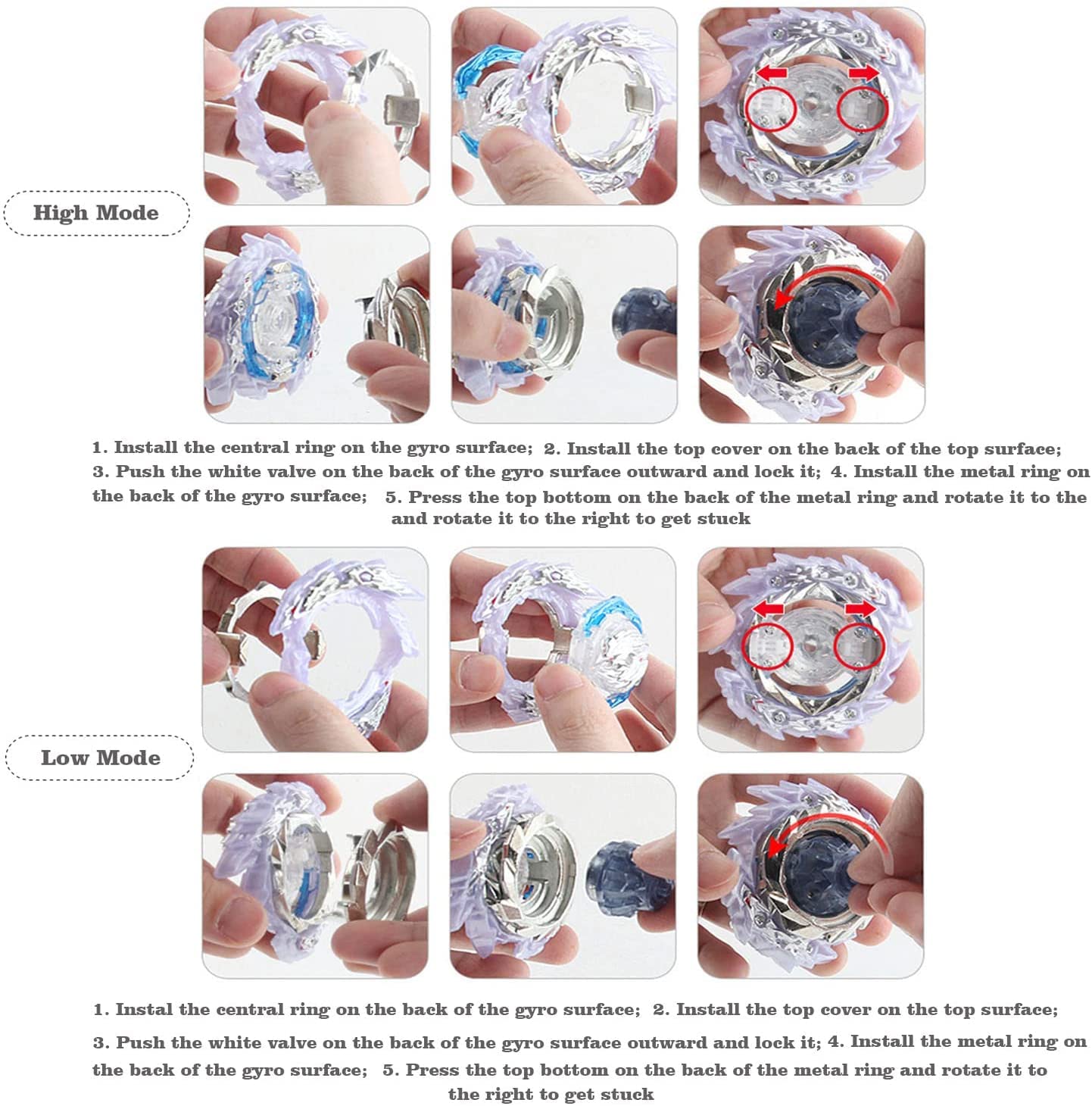 High Mode

1. Install the central ring on the gyro surface; 2. Install the top cover on the back of the top surface; 3. Push the white valve on the back of the gyro surface outward and lock it; 4. Install the metal ring on the back of the gyro surface; 5. Press the top bottom on the back of the metal ring and rotate it to the and rotate it to the right to get stuck

Low Mode

1. Instal the central ring on the back of the gyro surface; 2. Install the top cover on the top surface;

3. Push the white valve on the back of the gyro surface outward and lock it; 4. Install the metal ring on the back of the gyro surface; 5. Press the top bottom on the back of the metal ring and rotate it to the right to get stuck