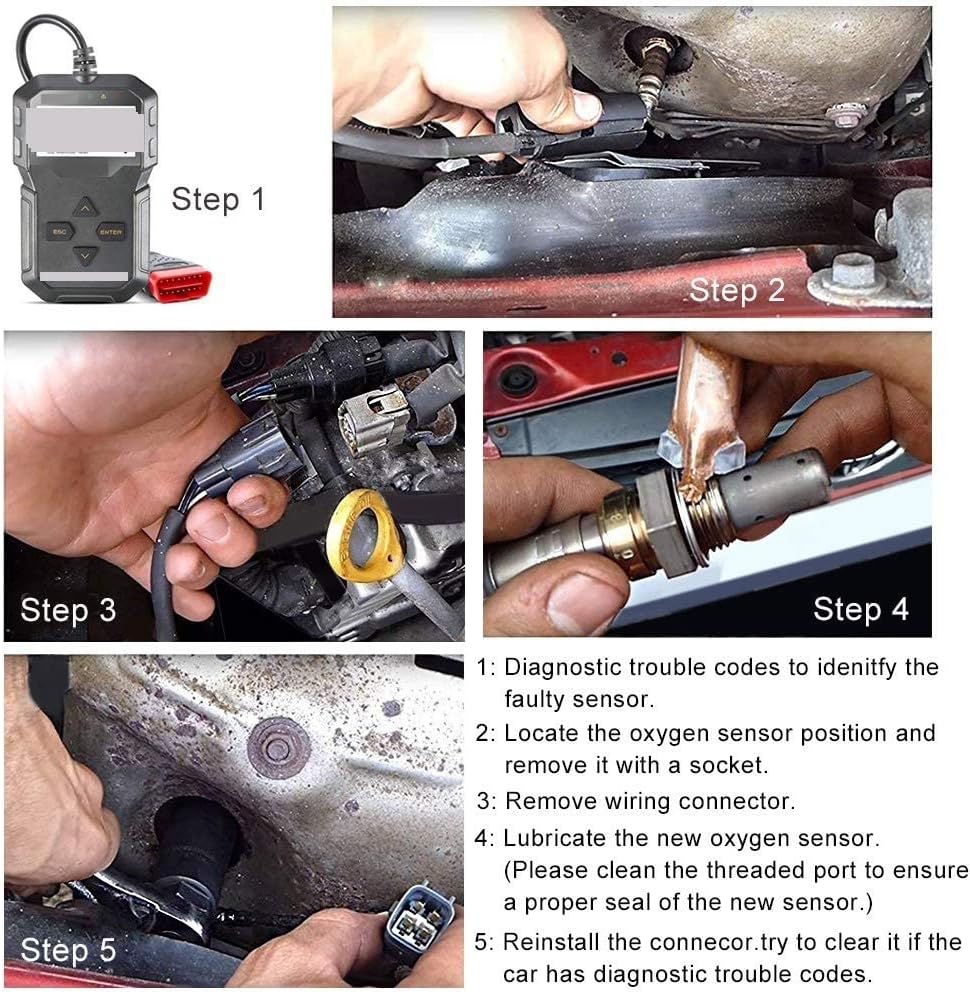 ESC
ENTER
Step 1

Step 2

Step 3

Step 4

Step 5

1: Diagnostic trouble codes to idenitfy the faulty sensor.
2: Locate the oxygen sensor position and remove it with a socket.
3: Remove wiring connector.
4: Lubricate the new oxygen sensor. (Please clean the threaded port to ensure a proper seal of the new sensor.)
5: Reinstall the connecor.try to clear it if the car has diagnostic trouble codes.