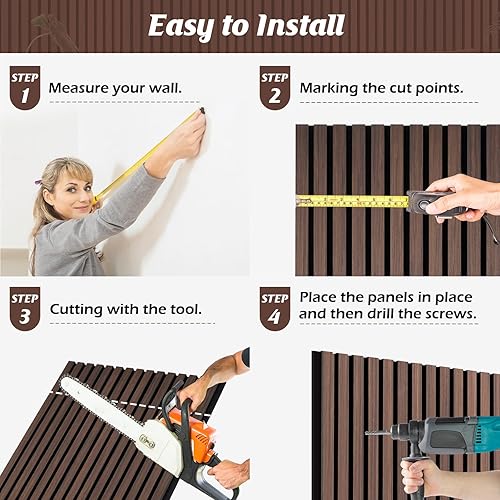 Easy to Install

STEP 1 Measure your wall.

STEP 2 Marking the cut points.

STEP 3 Cutting with the tool.

STEP 4 Place the panels in place and then drill the screws.