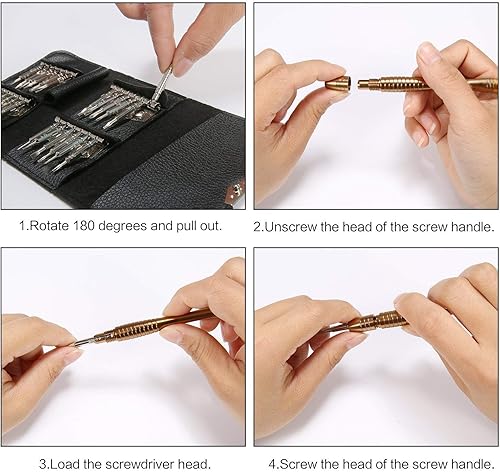 1.Rotate 180 degrees and pull out.

2.Unscrew the head of the screw handle.

3.Load the screwdriver head.

4.Screw the head of the screw handle.