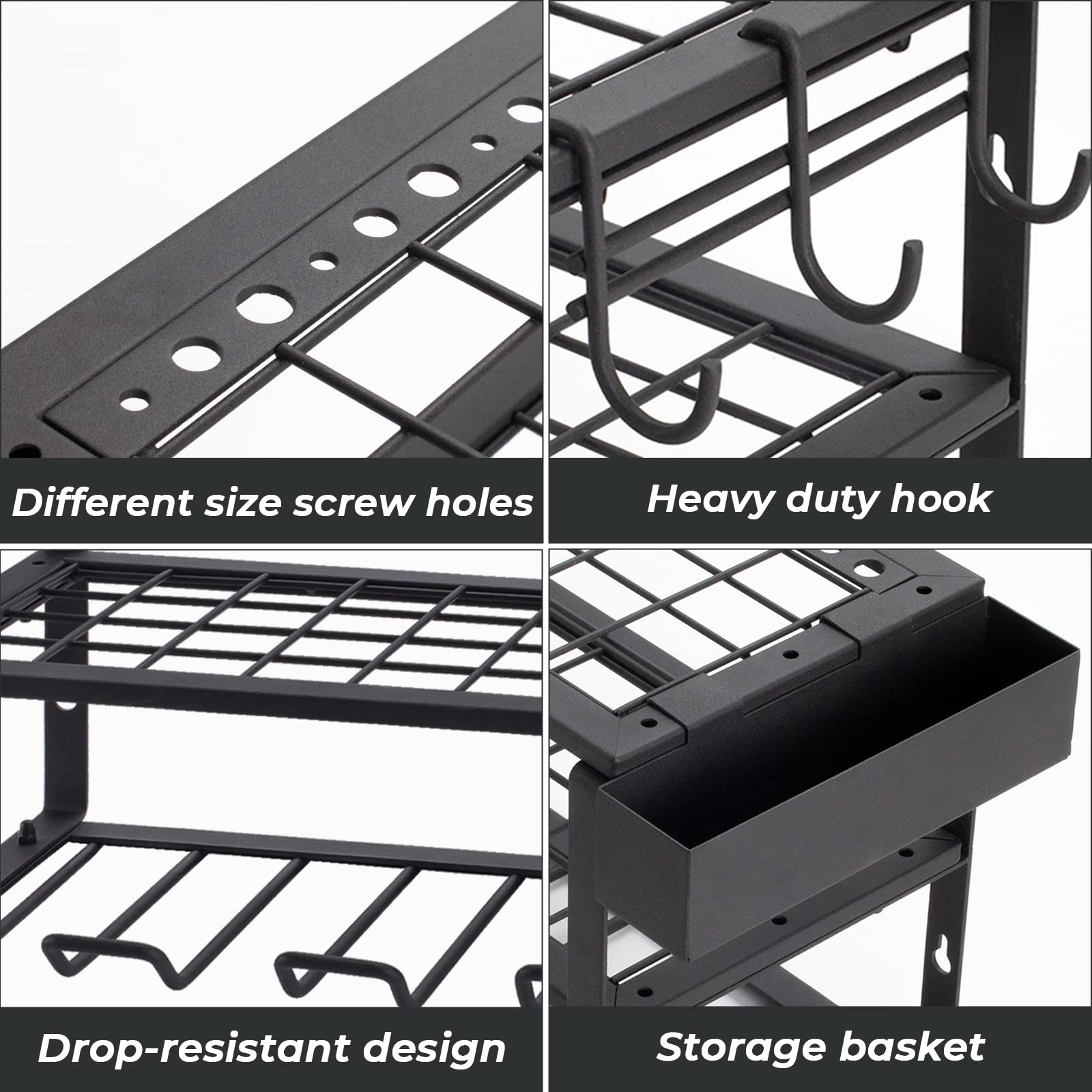 Different size screw holes

Heavy duty hook

Drop-resistant design

Storage basket