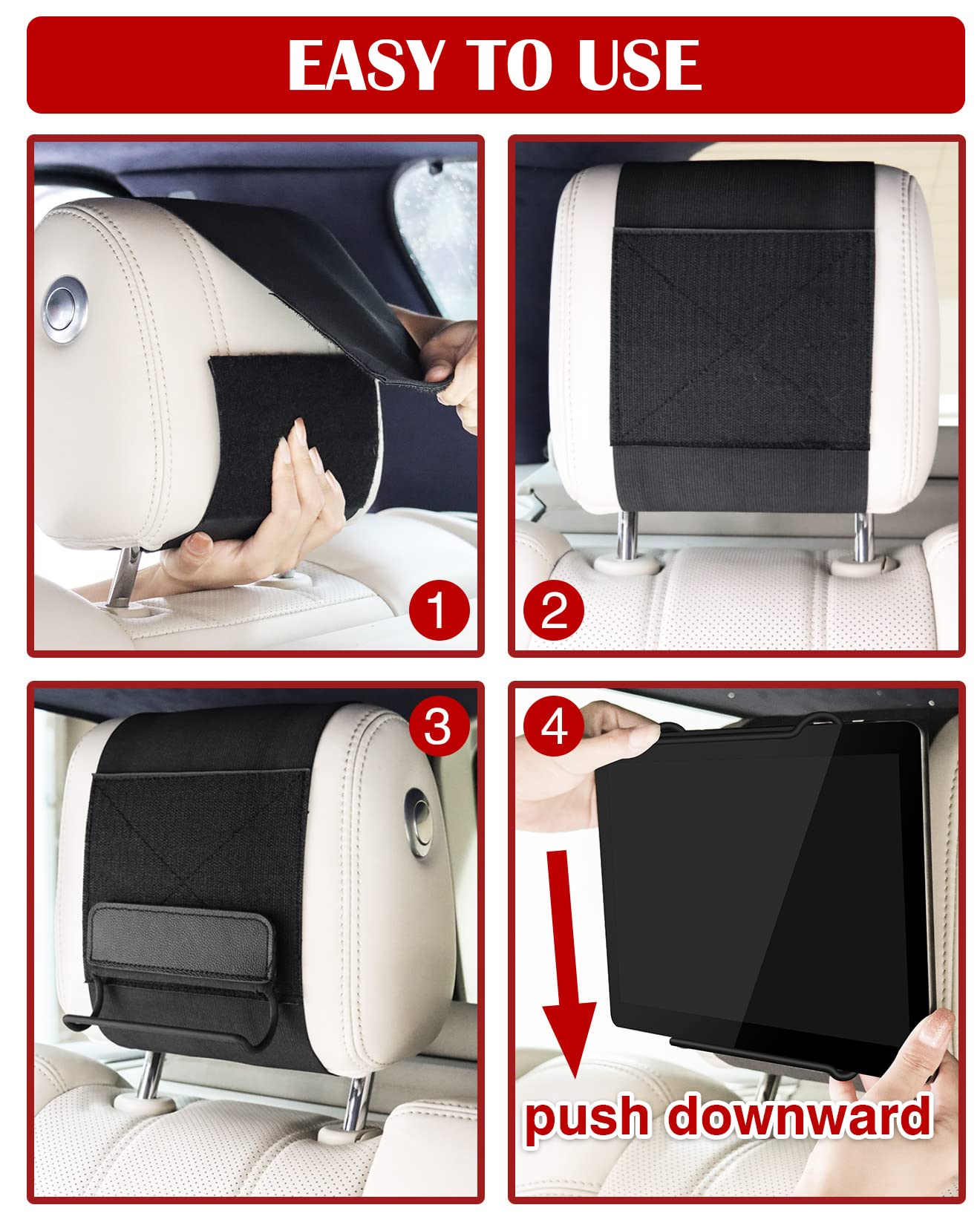 EASY TO USE

1

2

3

4

push downward