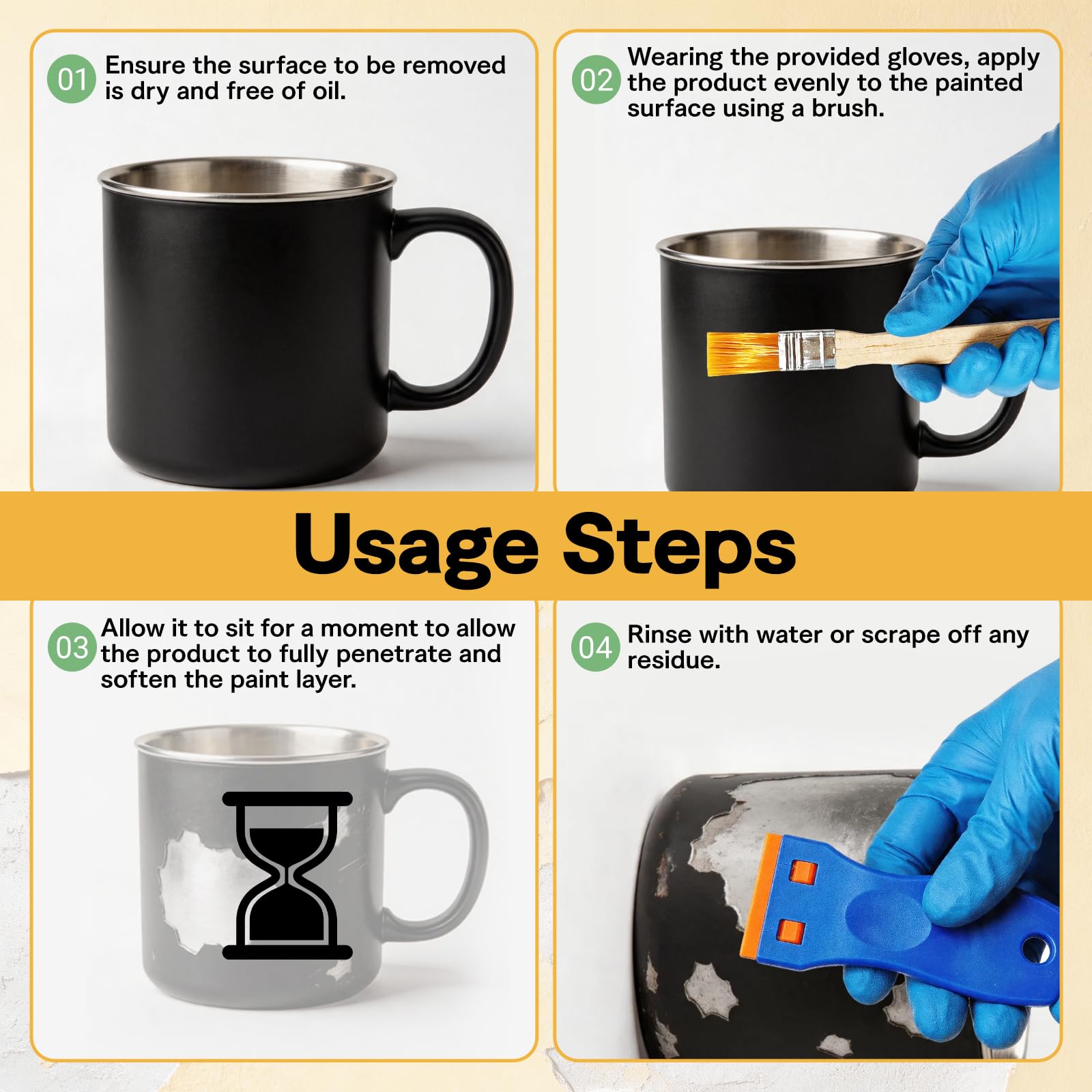 01 Ensure the surface to be removed is dry and free of oil.

02 Wearing the provided gloves, apply the product evenly to the painted surface using a brush.

Usage Steps

03 Allow it to sit for a moment to allow the product to fully penetrate and soften the paint layer.

04 Rinse with water or scrape off any residue.