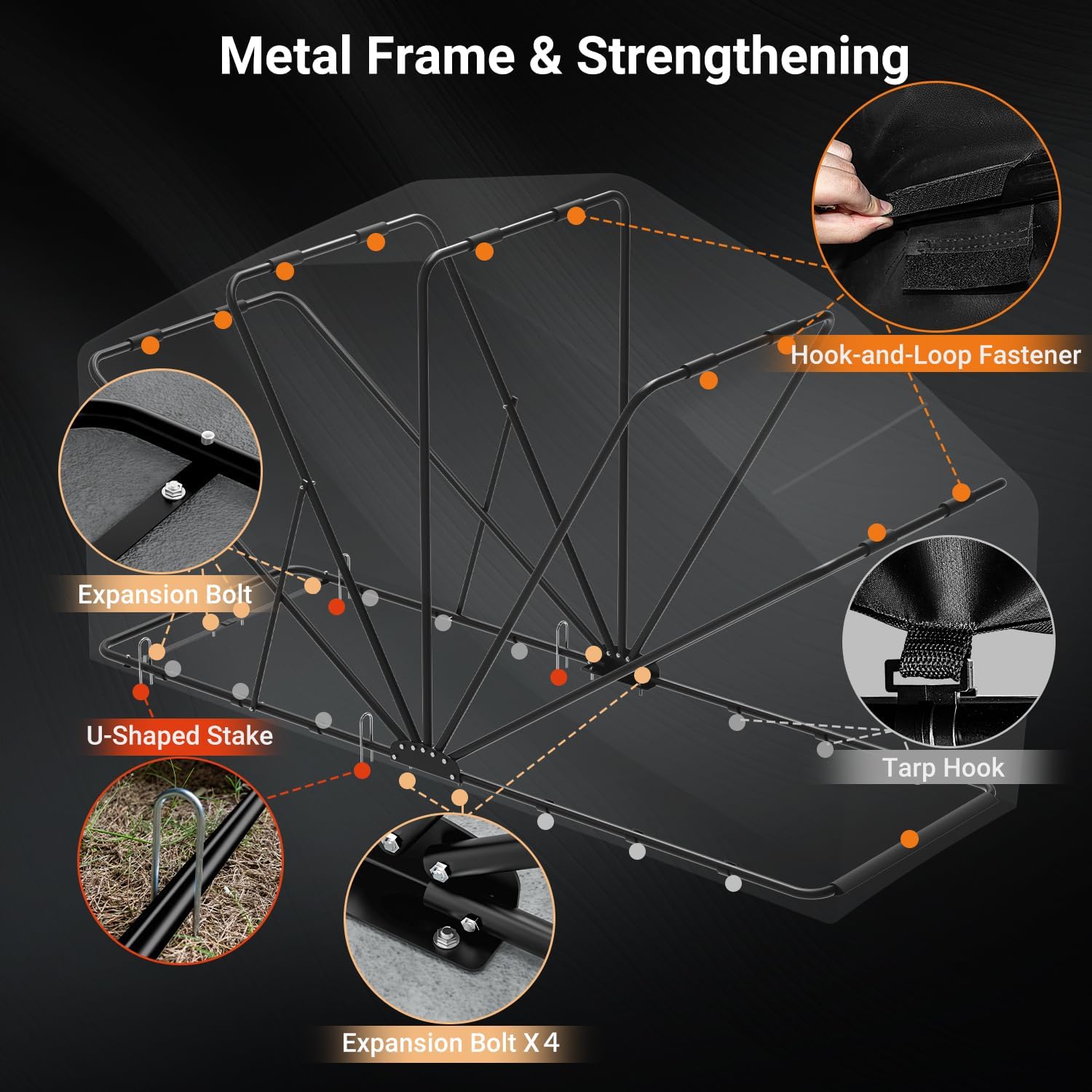 Metal Frame & Strengthening

Hook-and-Loop Fastener

Expansion Bolt

U-Shaped Stake

Tarp Hook

Expansion Bolt X 4