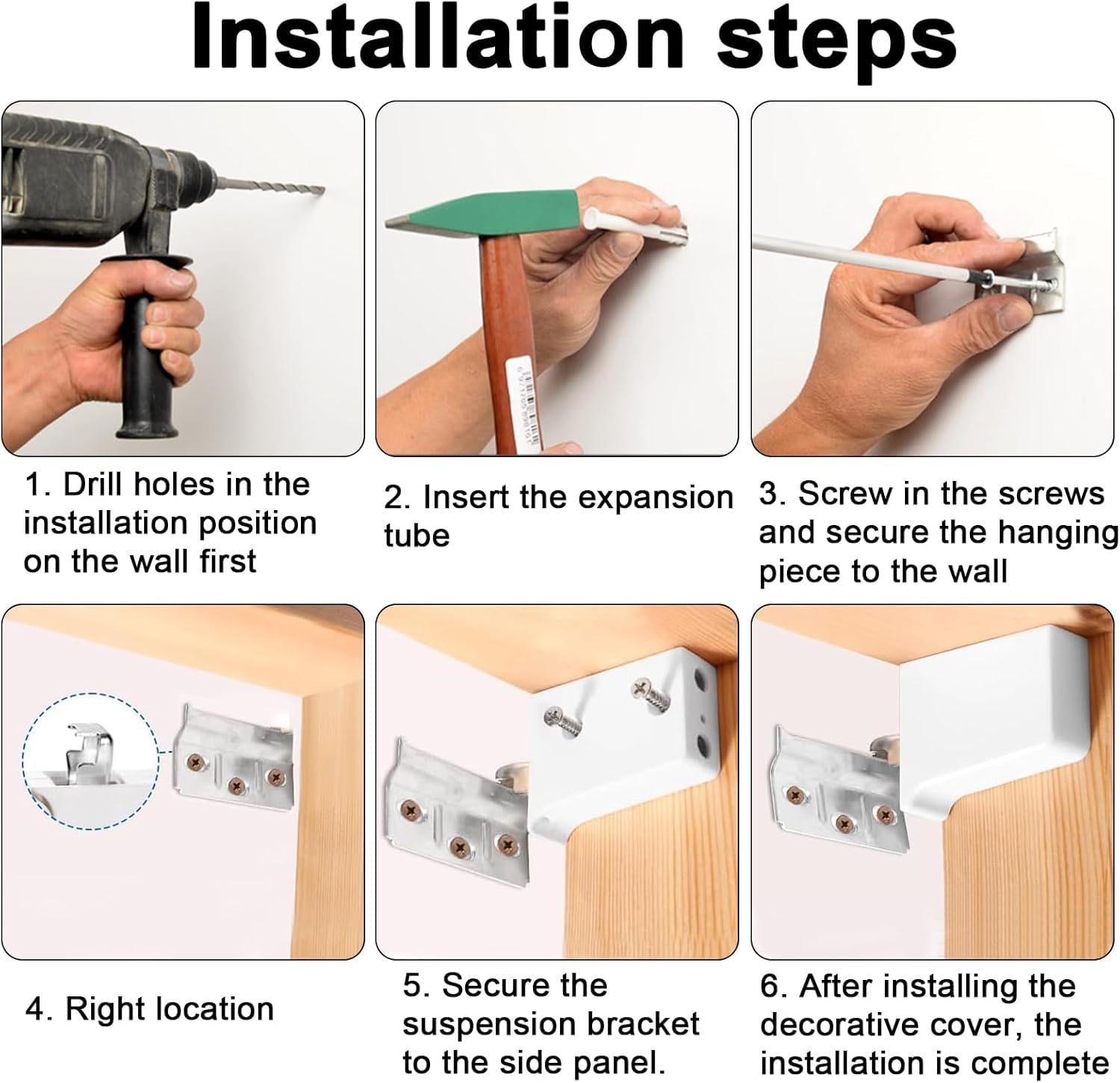 Installation steps

1. Drill holes in the installation position on the wall first

2. Insert the expansion tube

3. Screw in the screws and secure the hanging piece to the wall

4. Right location

5. Secure the suspension bracket to the side panel.

6. After installing the decorative cover, the installation is complete