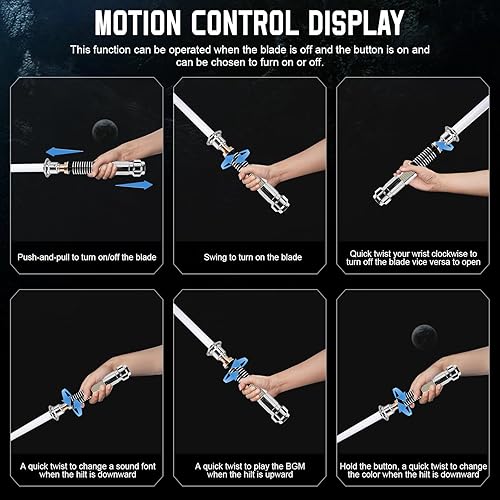 MOTION CONTROL DISPLAY

This function can be operated when the blade is off and the button is on and can be chosen to furn on or off.

Push-and-pull to turn on/off the blade

Swing to turn on the blade

Quick twist your wrist clockwise to turn off the blade vice versa to open

A quick twist to change a sound font when the hilt is downward

A quick twist to play the BGM when the hilt is upward

Hold the button, a quick twist to change the color when the hilt is downward