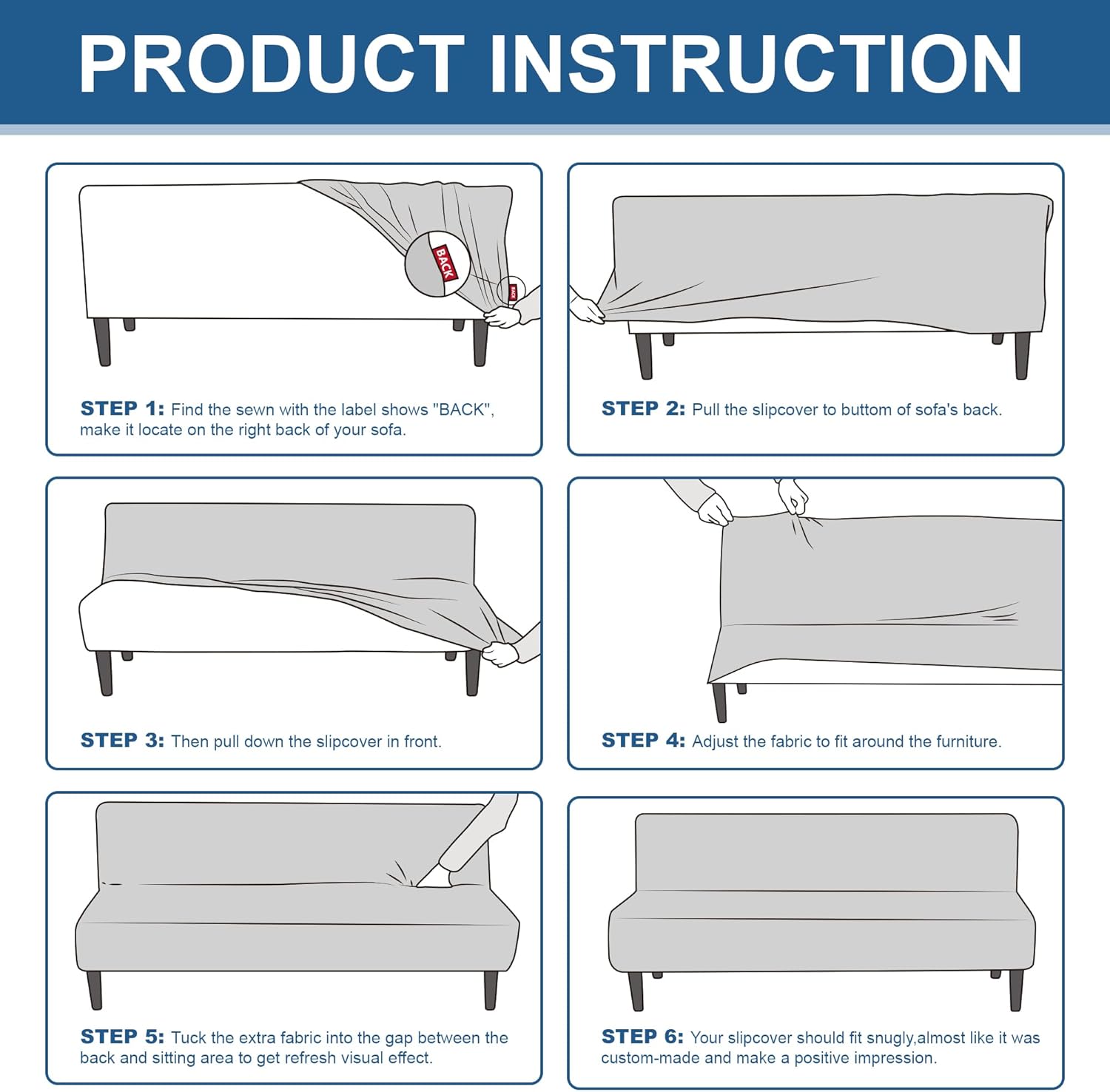 PRODUCT INSTRUCTION

BACK

BACK

STEP 1: Find the sewn with the label shows "BACK", make it locate on the right back of your sofa.

STEP 2: Pull the slipcover to buttom of sofa's back.

STEP 3: Then pull down the slipcover in front.

STEP 4: Adjust the fabric to fit around the furniture.

STEP 5: Tuck the extra fabric into the gap between the back and sitting area to get refresh visual effect.

STEP 6: Your slipcover should fit snugly,almost like it was custom-made and make a positive impression.