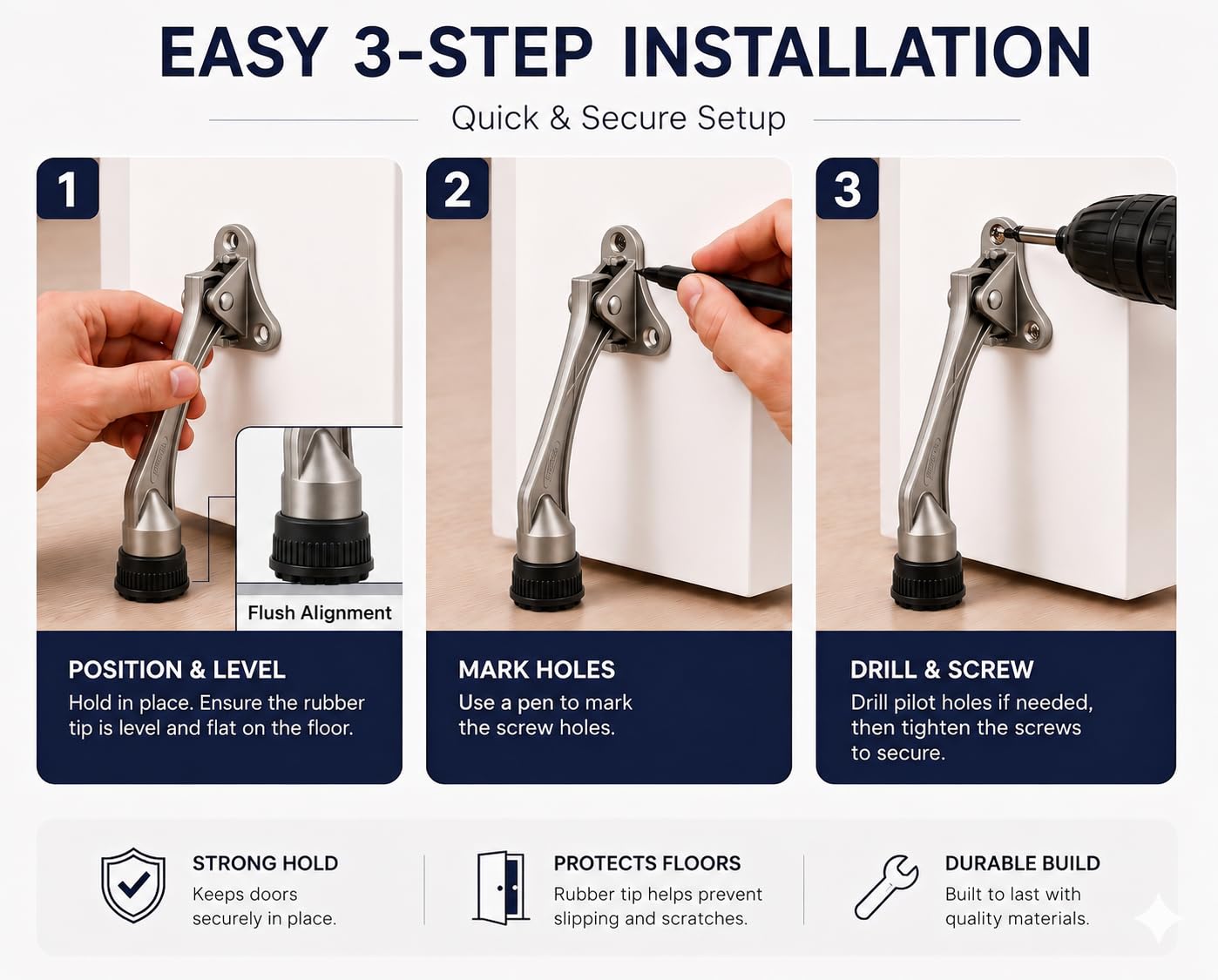 EASY 3-STEP INSTALLATION

Quick & Secure Setup

1

Flush Alignment

POSITION & LEVEL

Hold in place. Ensure the rubber tip is level and flat on the floor.

2

MARK HOLES

Use a pen to mark the screw holes.

3

DRILL & SCREW

Drill pilot holes if needed, then tighten the screws to secure.

STRONG HOLD

Keeps doors securely in place.

PROTECTS FLOORS

Rubber tip helps prevent slipping and scratches.

DURABLE BUILD

Built to last with quality materials.