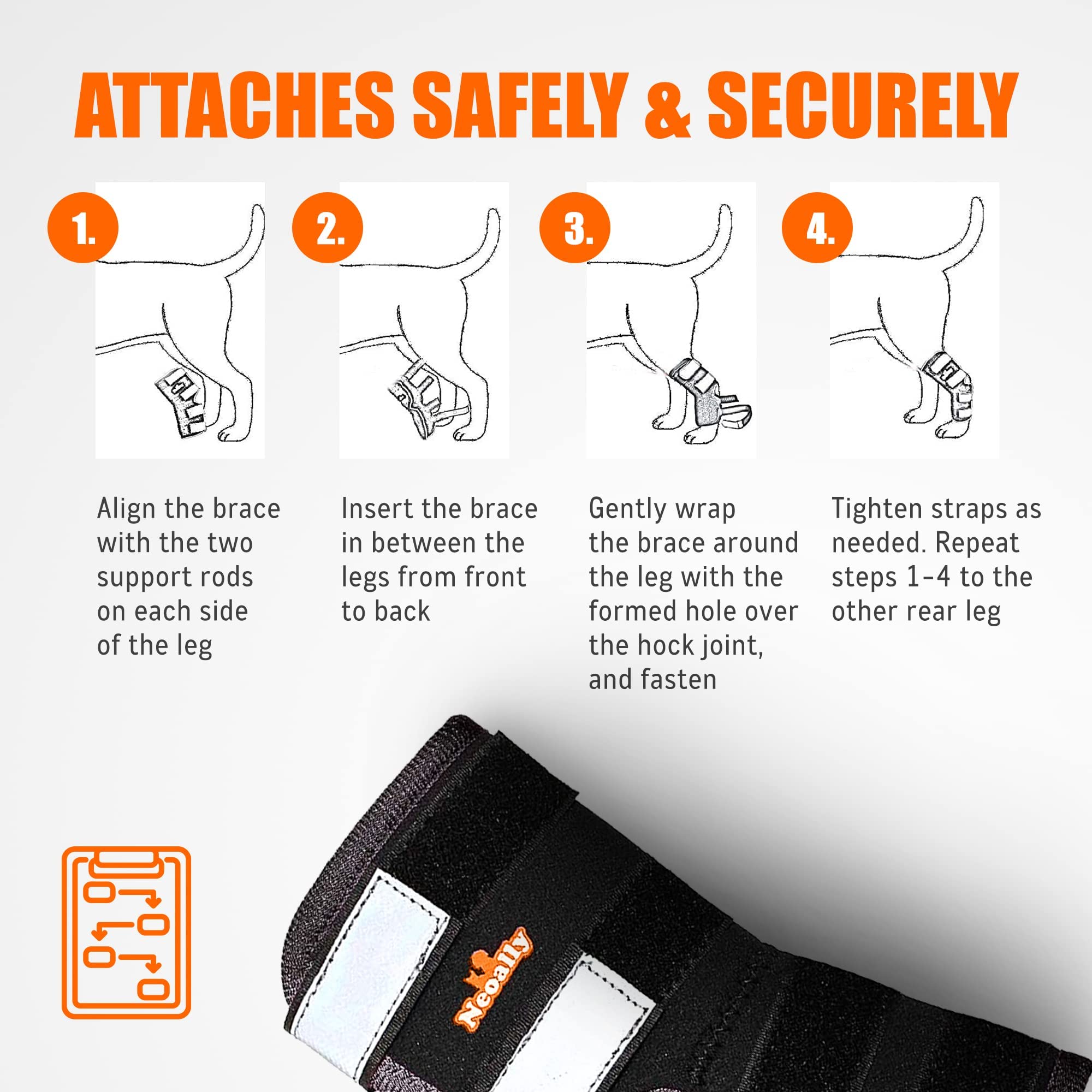 ATTACHES SAFELY & SECURELY

1.

Align the brace with the two support rods on each side of the leg

2.

Insert the brace in between the legs from front to back

3.

Gently wrap the brace around the leg with the formed hole over the hock joint, and fasten

4.

Tighten straps as needed. Repeat steps 1-4 to the other rear leg

Neoally