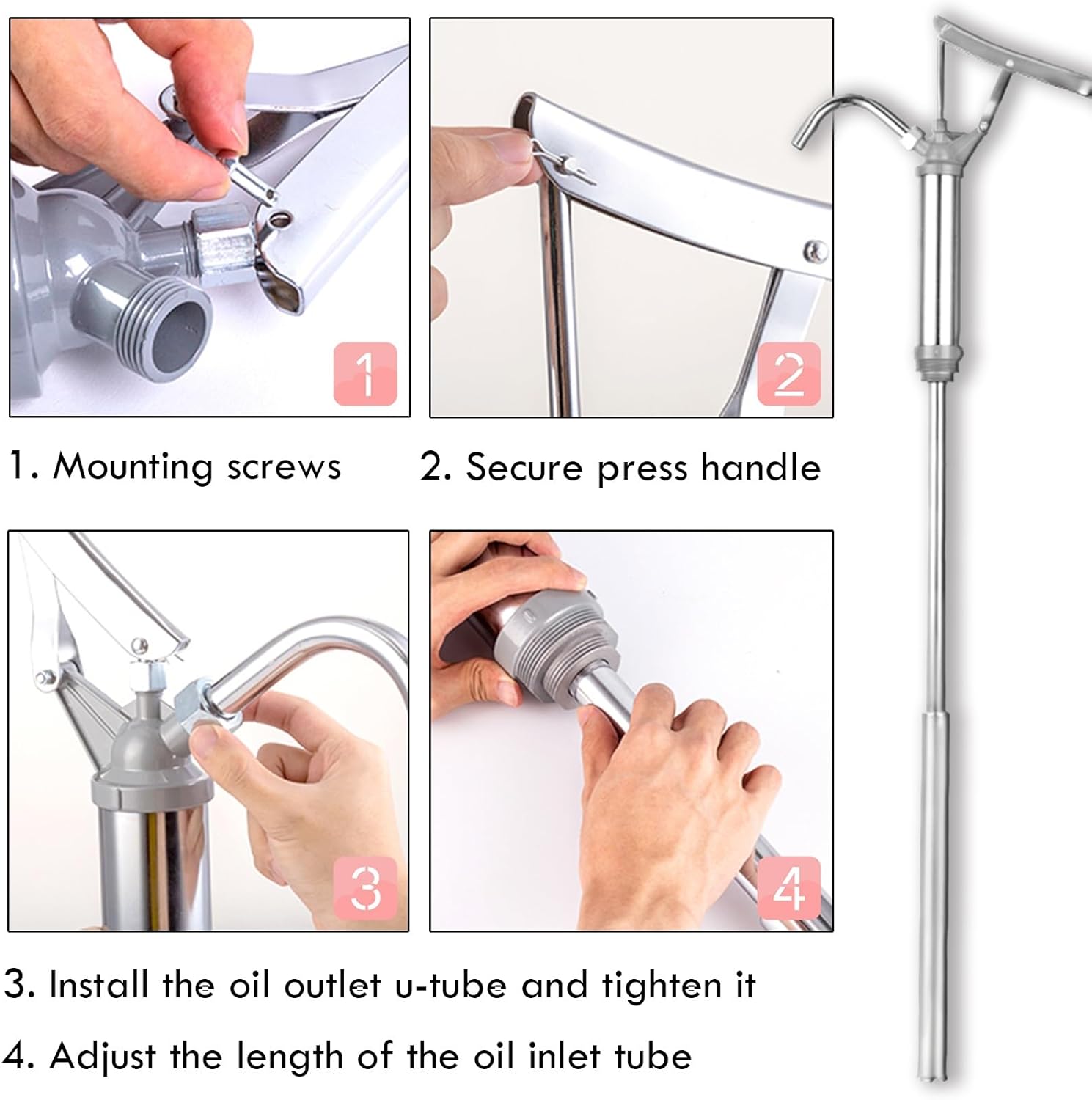 1

2

1. Mounting screws

2. Secure press handle

3

4

3. Install the oil outlet u-tube and tighten it

4. Adjust the length of the oil inlet tube