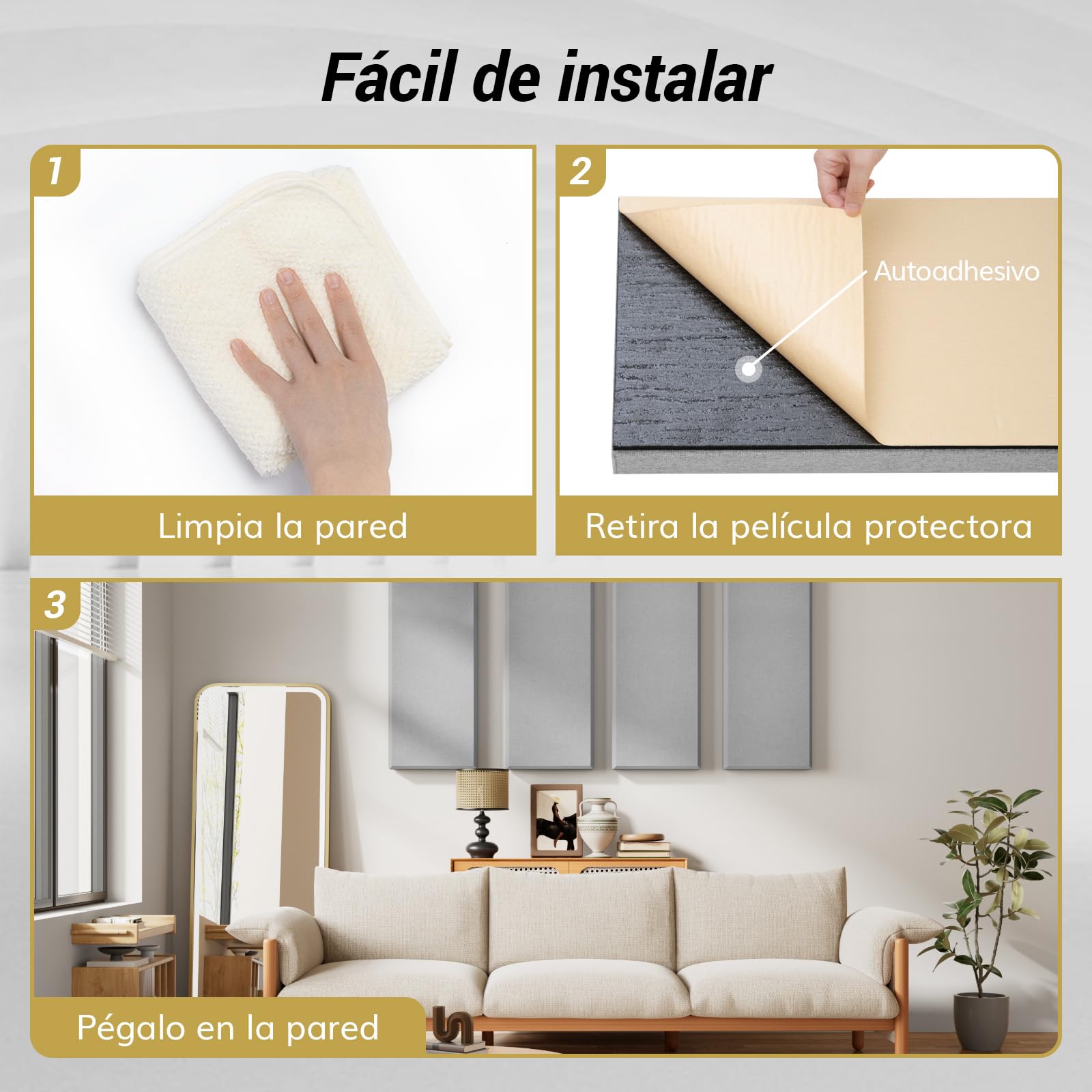 Fácil de instalar

1

Limpia la pared

2

Autoadhesivo

Retira la película protectora

3

Pégalo en la pared