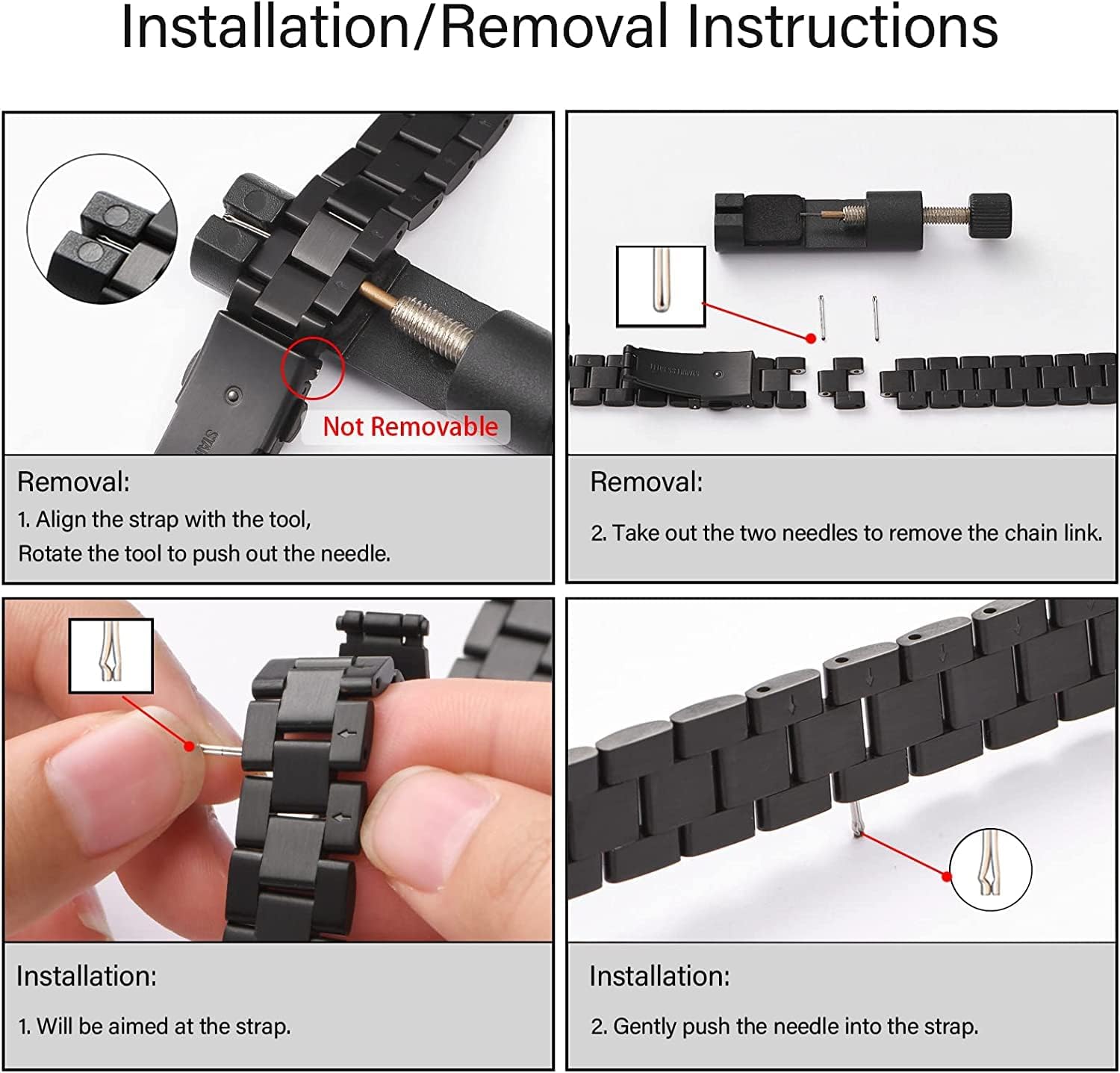 Installation/Removal Instructions

Not Removable

Removal:
1. Align the strap with the tool,
Rotate the tool to push out the needle.

Removal:
2. Take out the two needles to remove the chain link.

Installation:
1. Will be aimed at the strap.

Installation:
2. Gently push the needle into the strap.