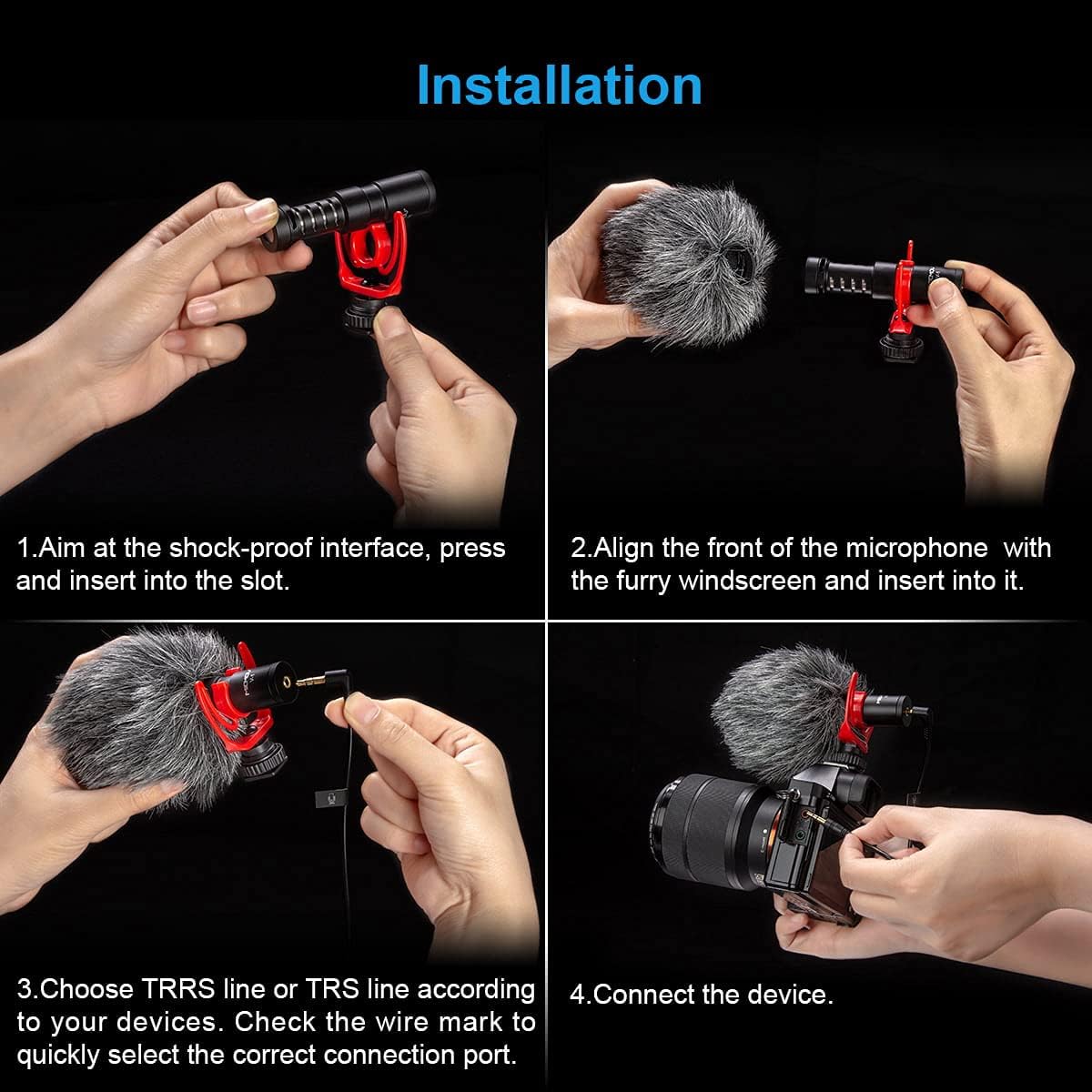 Installation

1.Aim at the shock-proof interface, press and insert into the slot.

2.Align the front of the microphone with the furry windscreen and insert into it.

3.Choose TRRS line or TRS line according to your devices. Check the wire mark to quickly select the correct connection port.

4.Connect the device.