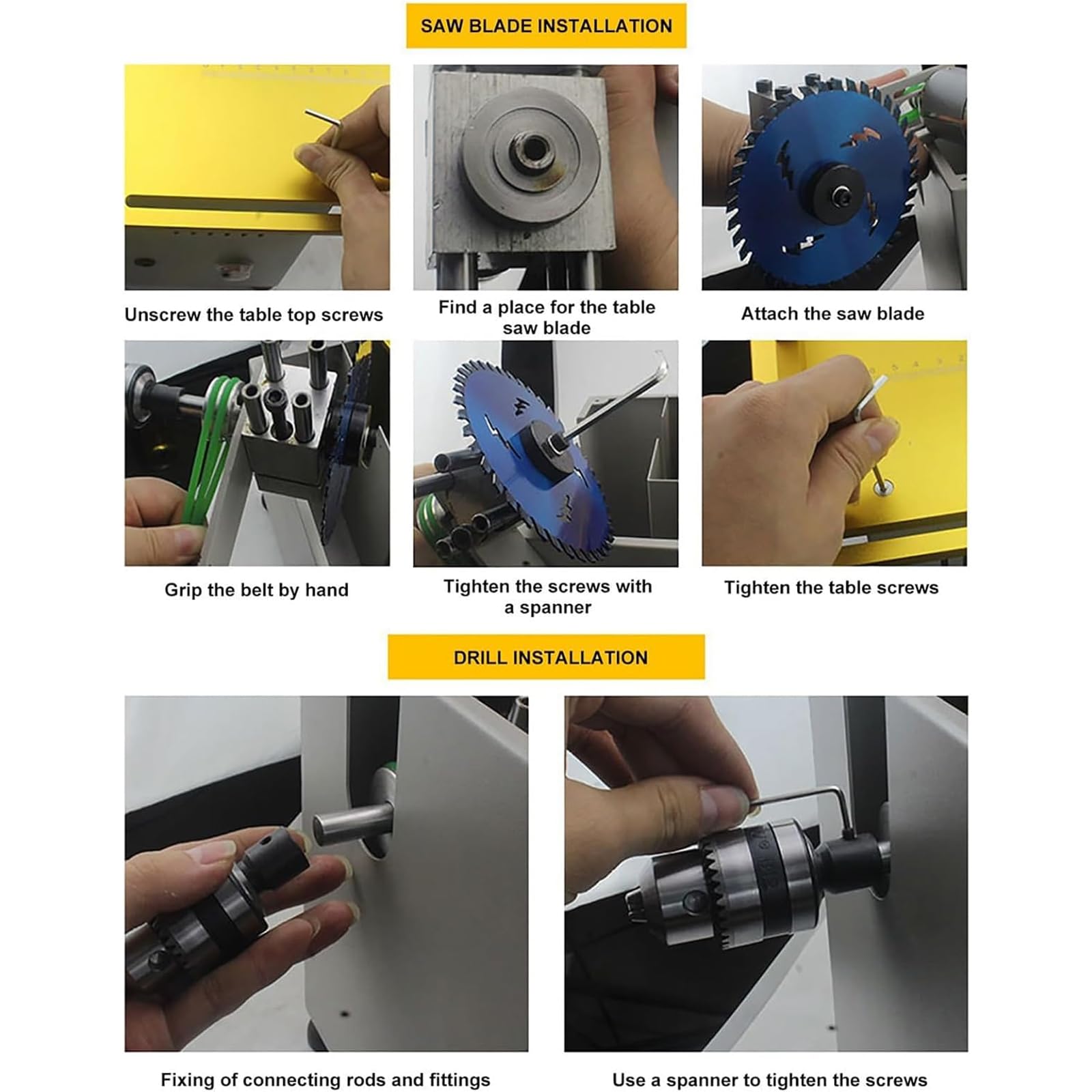 SAW BLADE INSTALLATION

Unscrew the table top screws

Find a place for the table saw blade

Attach the saw blade

Grip the belt by hand

Tighten the screws with a spanner

Tighten the table screws

DRILL INSTALLATION

Fixing of connecting rods and fittings

Use a spanner to tighten the screws